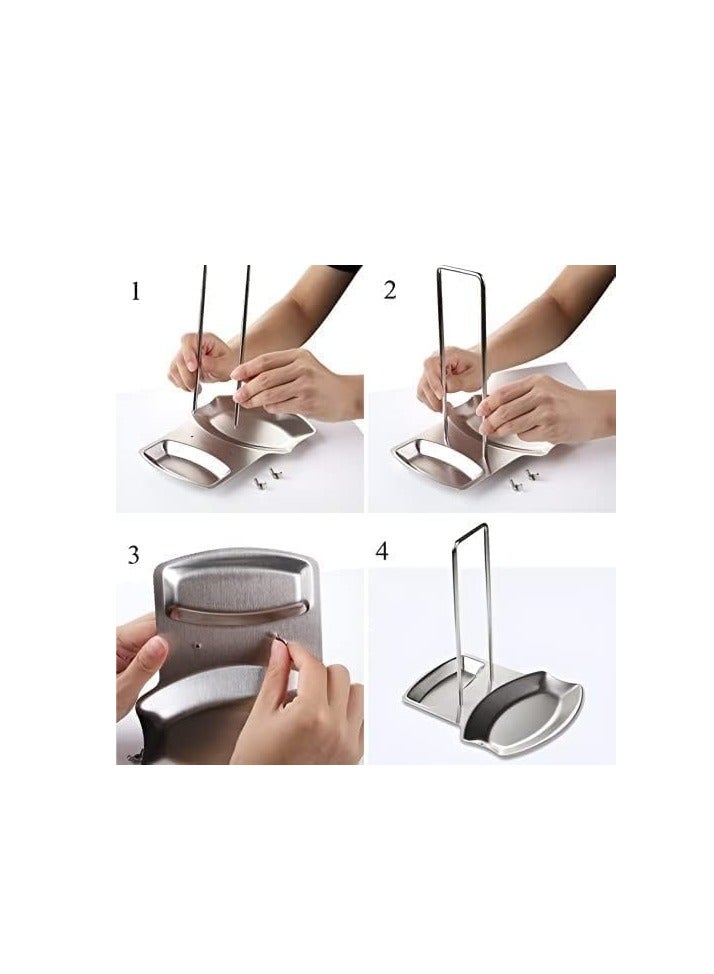 1

2

3

4