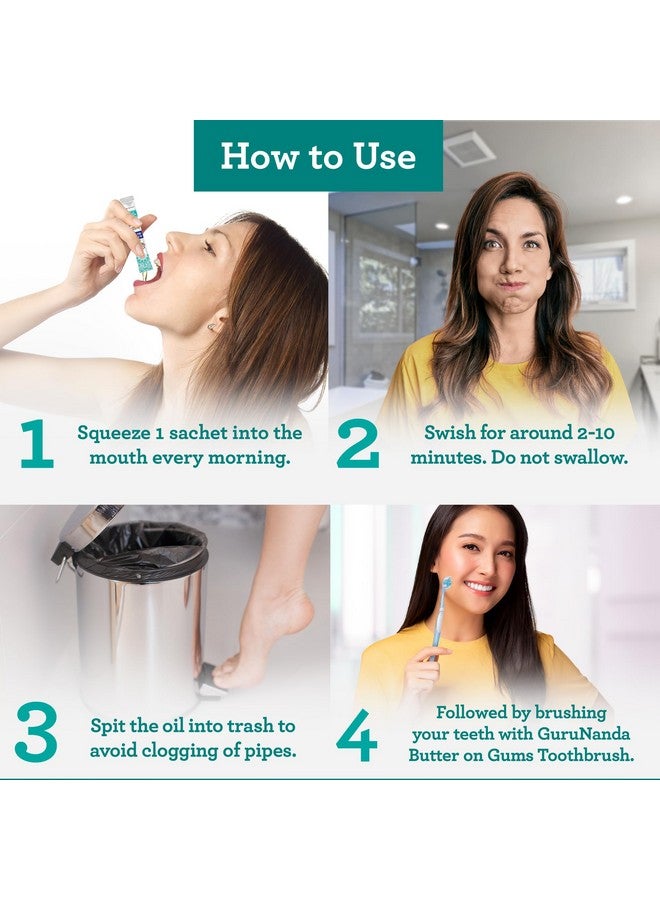 How to Use

1 Squeeze 1 sachet into the mouth every morning.

2 Swish for around 2-10 minutes. Do not swallow.

3 Spit the oil into trash to avoid clogging of pipes.

4 Followed by brushing your teeth with GuruNanda Butter on Gums Toothbrush.