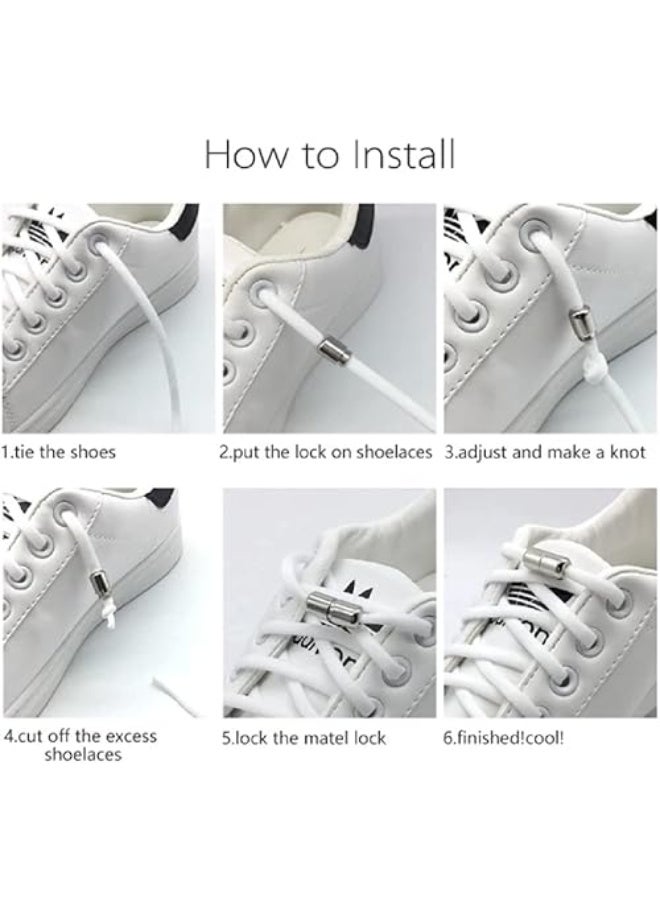 How to Install

1.tie the shoes

2.put the lock on shoelaces

3.adjust and make a knot

4.cut off the excess shoelaces

5.lock the matel lock

6.finished!cool!