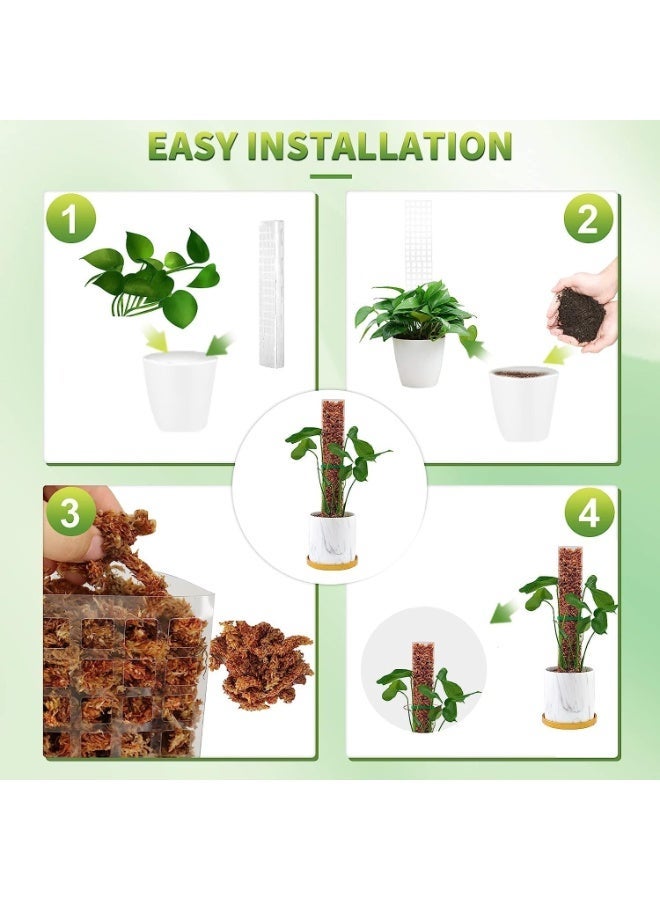 EASY INSTALLATION

1

2

3

4