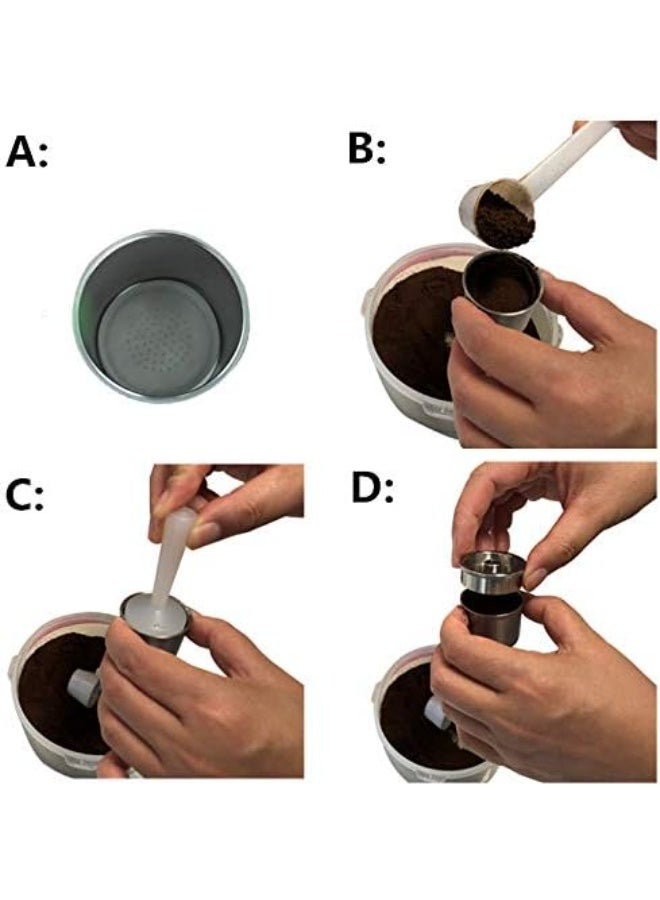 A:

B:

C:

D: