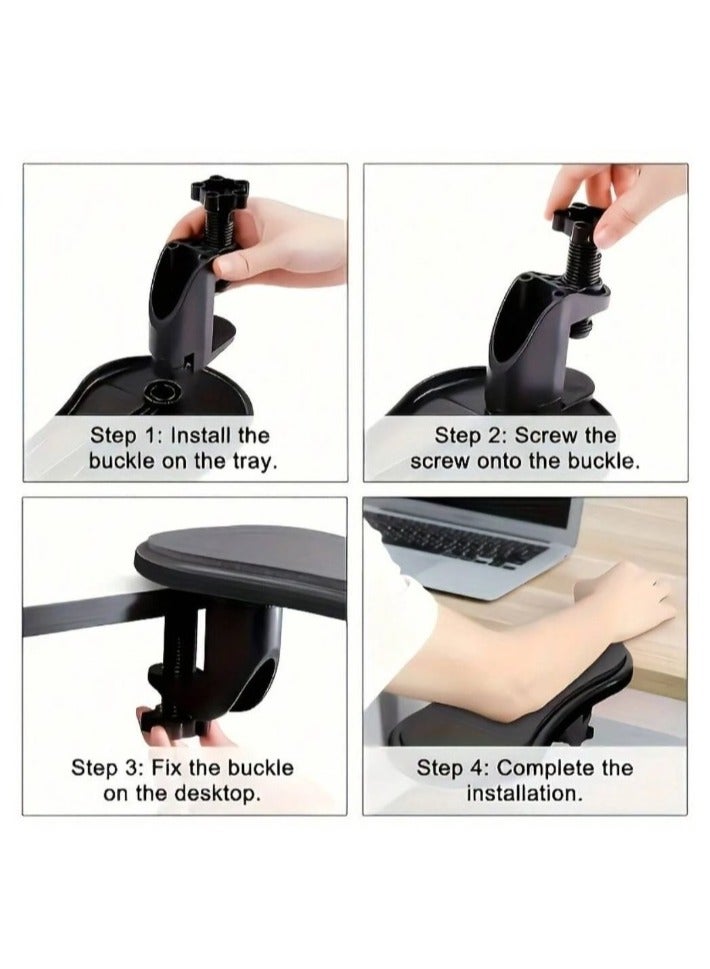 Step 1: Install the buckle on the tray.

Step 2: Screw the screw onto the buckle.

Step 3: Fix the buckle on the desktop.

Step 4: Complete the installation.