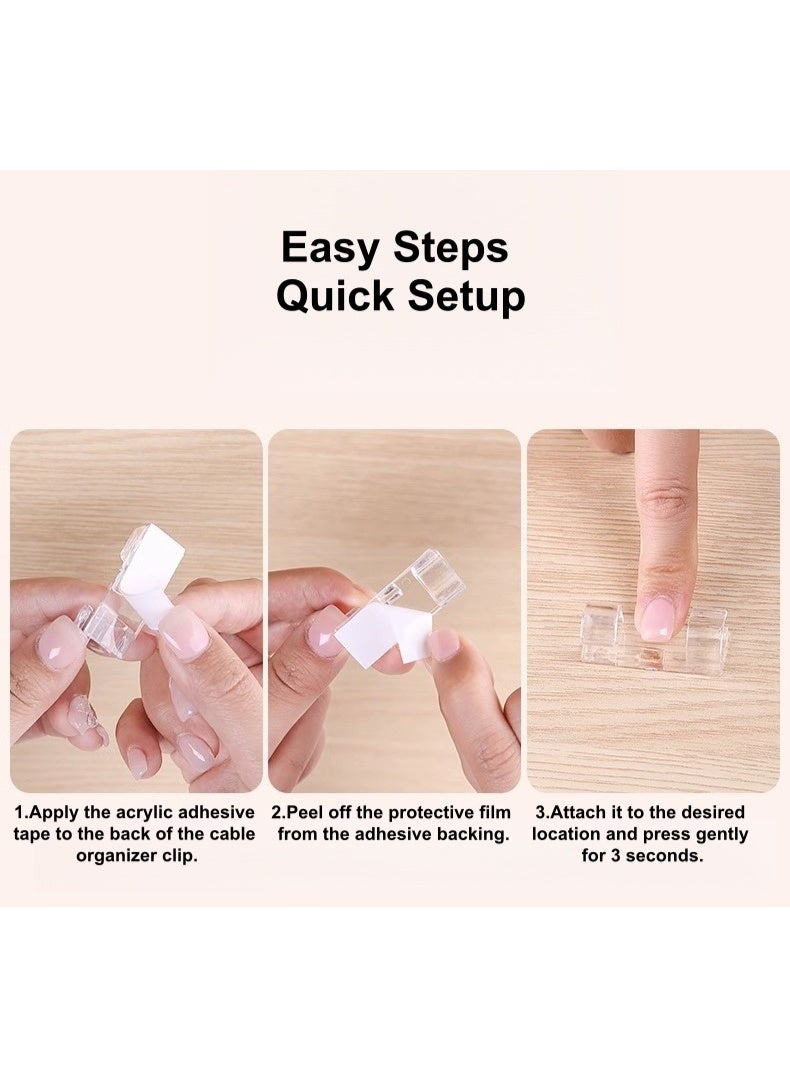 Easy Steps
Quick Setup

1.Apply the acrylic adhesive tape to the back of the cable organizer clip.

2.Peel off the protective film from the adhesive backing.

3.Attach it to the desired location and press gently for 3 seconds.