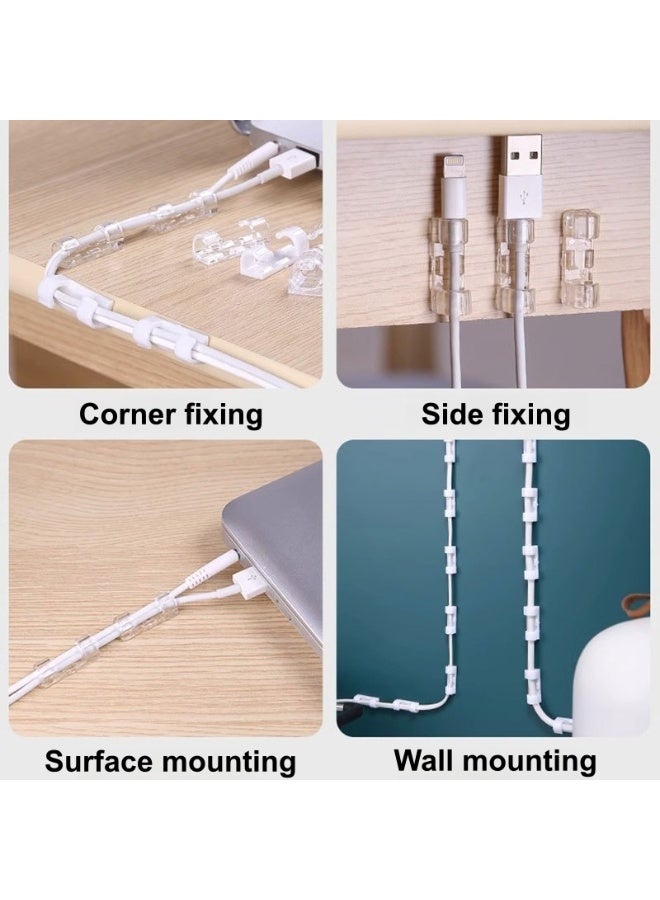 Corner fixing

Side fixing

Surface mounting

Wall mounting