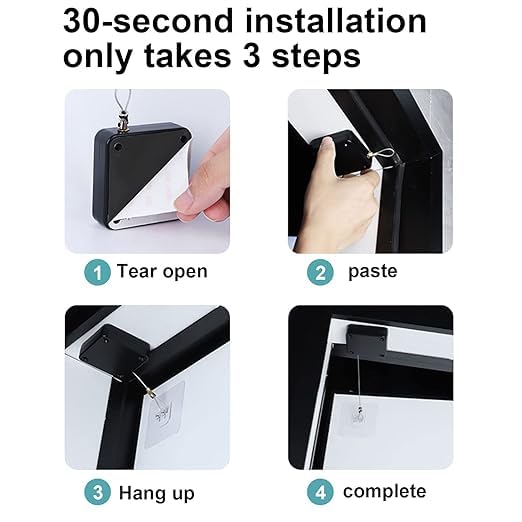 30-second installation only takes 3 steps

1 Tear open

2 paste

3 Hang up

4 complete