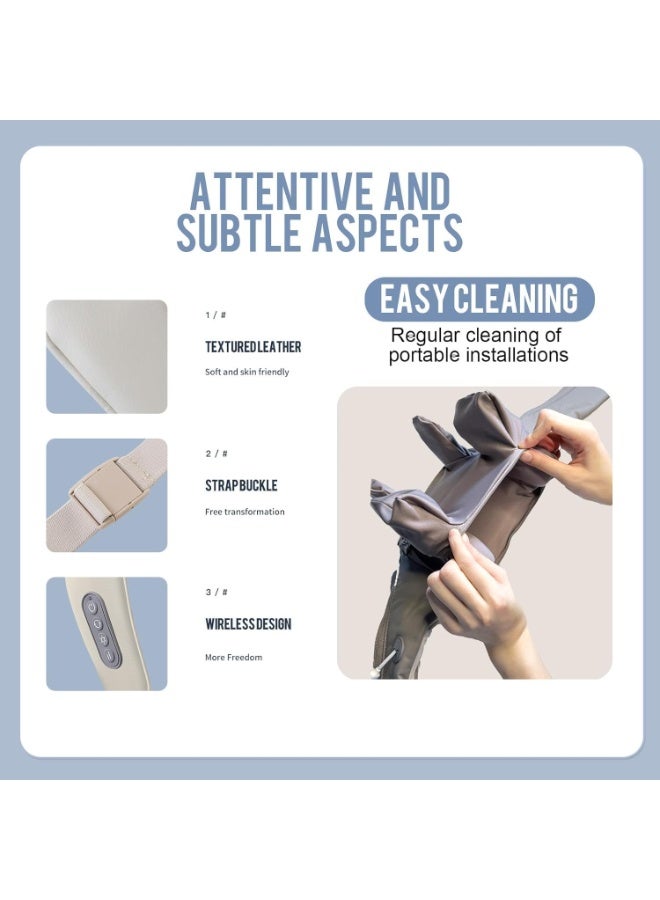 ATTENTIVE AND SUBTLE ASPECTS

1 / #

TEXTURED LEATHER

Soft and skin friendly

2 / #

STRAP BUCKLE

Free transformation

3 / #

WIRELESS DESIGN

More Freedom

EASY CLEANING

Regular cleaning of portable installations