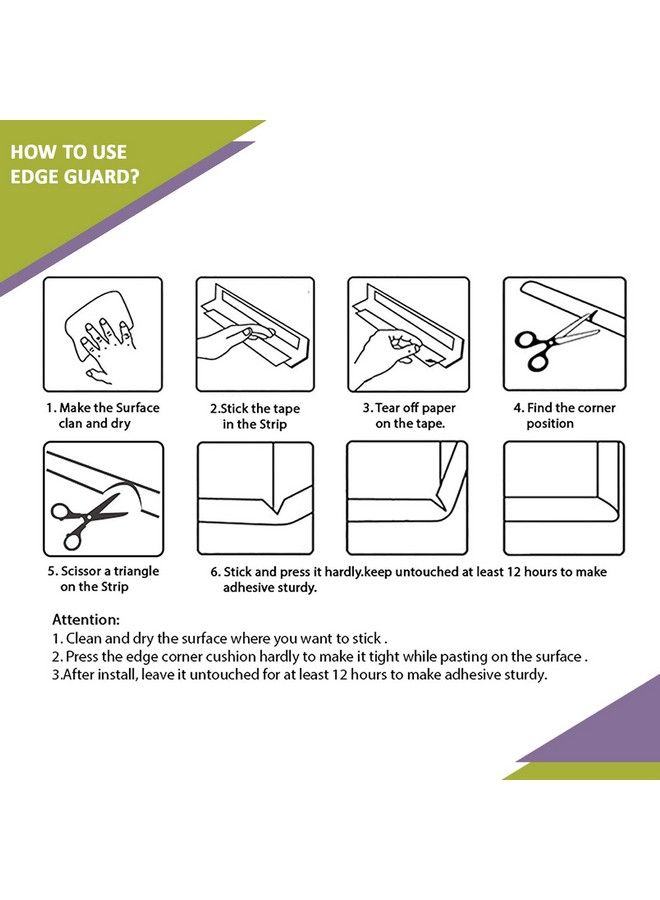 HOW TO USE EDGE GUARD?

1. Make the Surface clan and dry

2.Stick the tape in the Strip

3. Tear off paper on the tape.

4. Find the corner position

5. Scissor a triangle on the Strip

6. Stick and press it hardly.keep untouched at least 12 hours to make adhesive sturdy.

Attention:
1. Clean and dry the surface where you want to stick .
2. Press the edge corner cushion hardly to make it tight while pasting on the surface .
3.After install, leave it untouched for at least 12 hours to make adhesive sturdy.