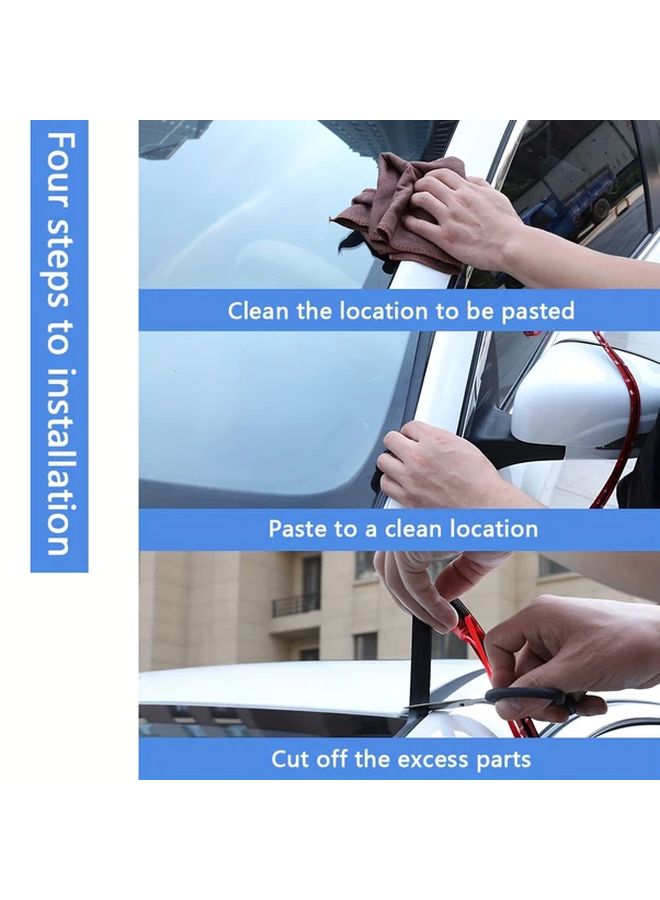 Four steps to installation

Clean the location to be pasted

Paste to a clean location

Cut off the excess parts