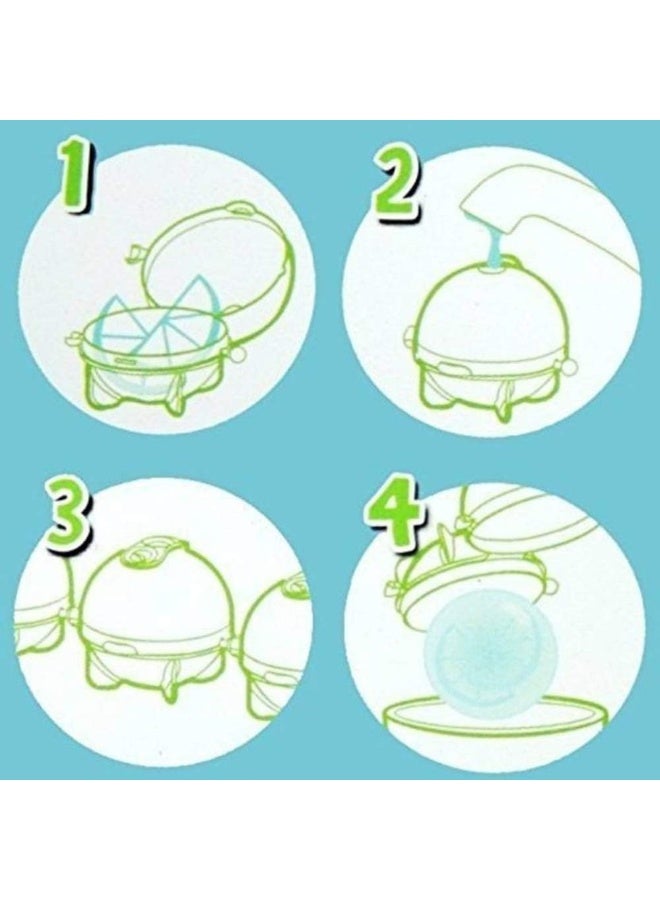 1
2
3
4