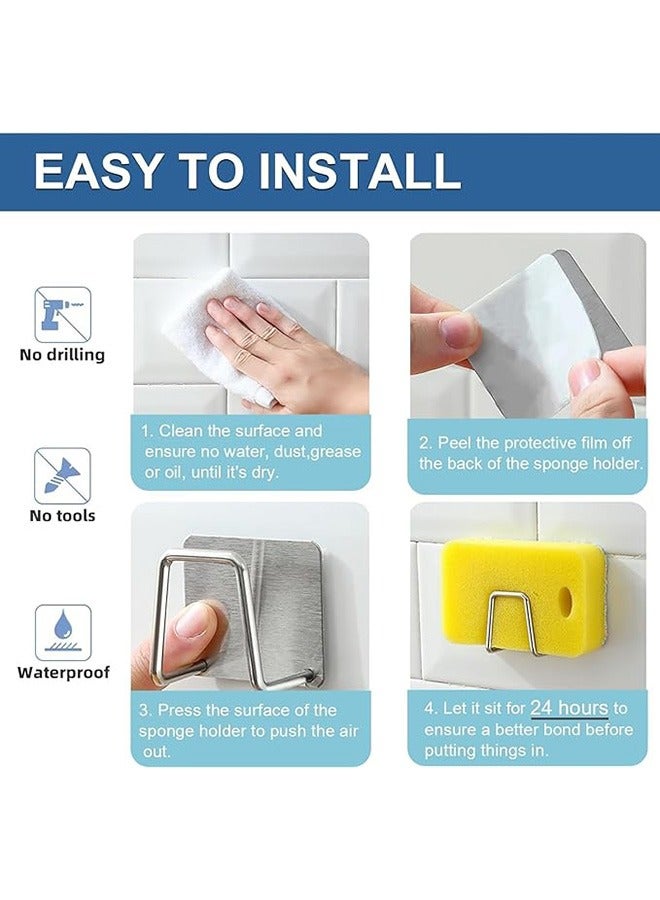 EASY TO INSTALL

No drilling

No tools

Waterproof

1. Clean the surface and ensure no water, dust,grease or oil, until it's dry.

2. Peel the protective film off the back of the sponge holder.

3. Press the surface of the sponge holder to push the air out.

4. Let it sit for 24 hours to ensure a better bond before putting things in.