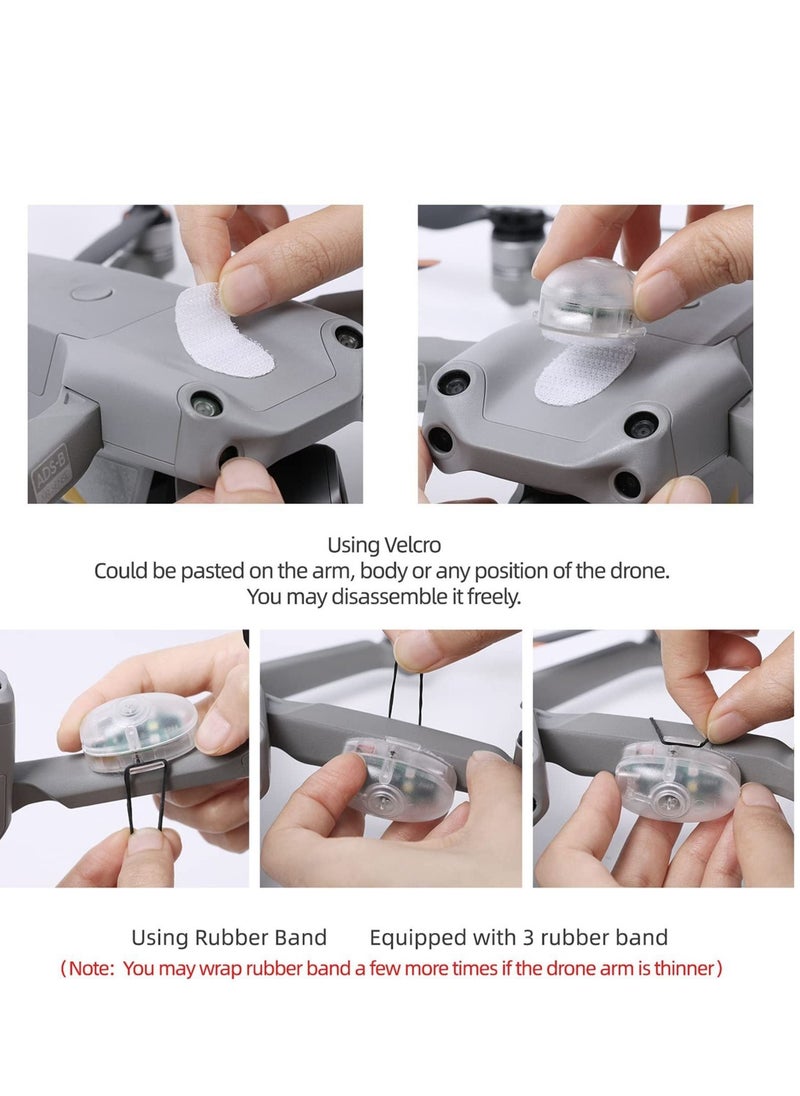 ADS-B

Using Velcro
Could be pasted on the arm, body or any position of the drone.
You may disassemble it freely.

Using Rubber Band Equipped with 3 rubber band
(Note: You may wrap rubber band a few more times if the drone arm is thinner)