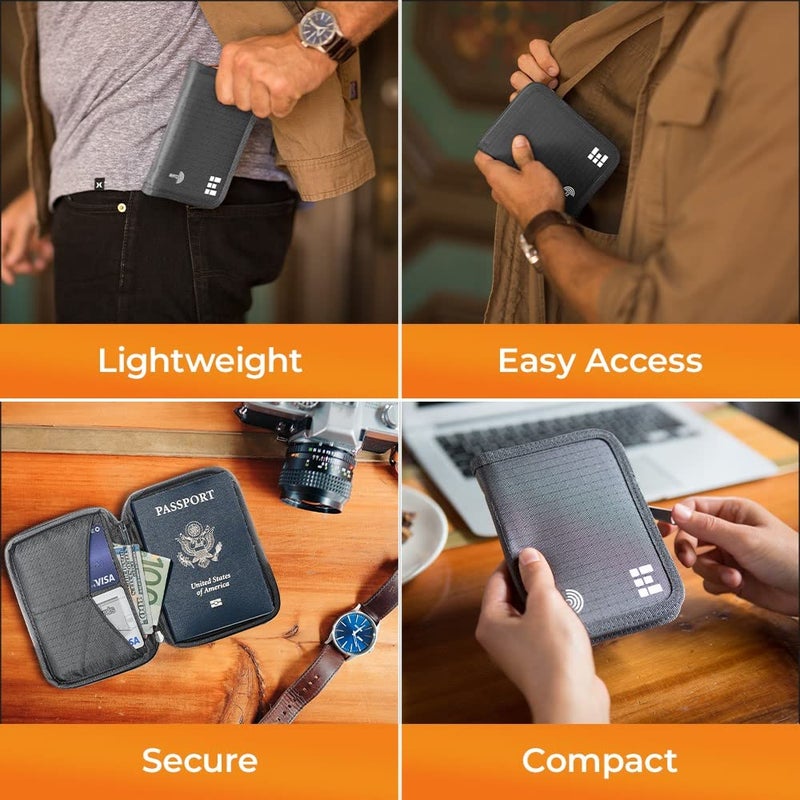 Lightweight

Easy Access

PASSPORT
United States of America

VISA

100

Secure

Compact