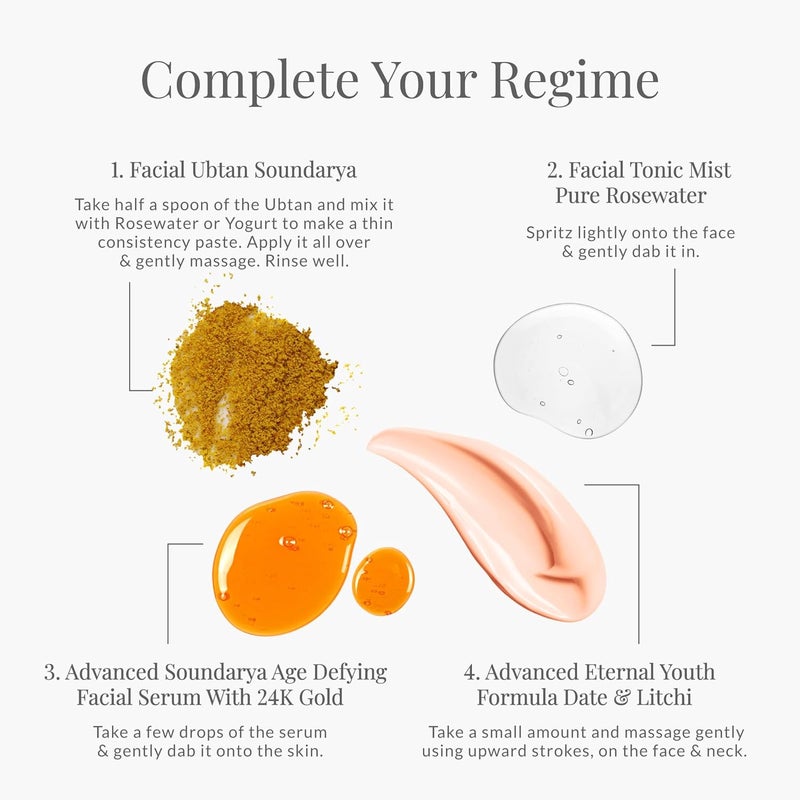 Complete Your Regime

1. Facial Ubtan Soundarya

Take half a spoon of the Ubtan and mix it with Rosewater or Yogurt to make a thin consistency paste. Apply it all over & gently massage. Rinse well.

2. Facial Tonic Mist
Pure Rosewater

Spritz lightly onto the face & gently dab it in.

3. Advanced Soundarya Age Defying Facial Serum With 24K Gold

Take a few drops of the serum & gently dab it onto the skin.

4. Advanced Eternal Youth Formula Date & Litchi

Take a small amount and massage gently using upward strokes, on the face & neck.