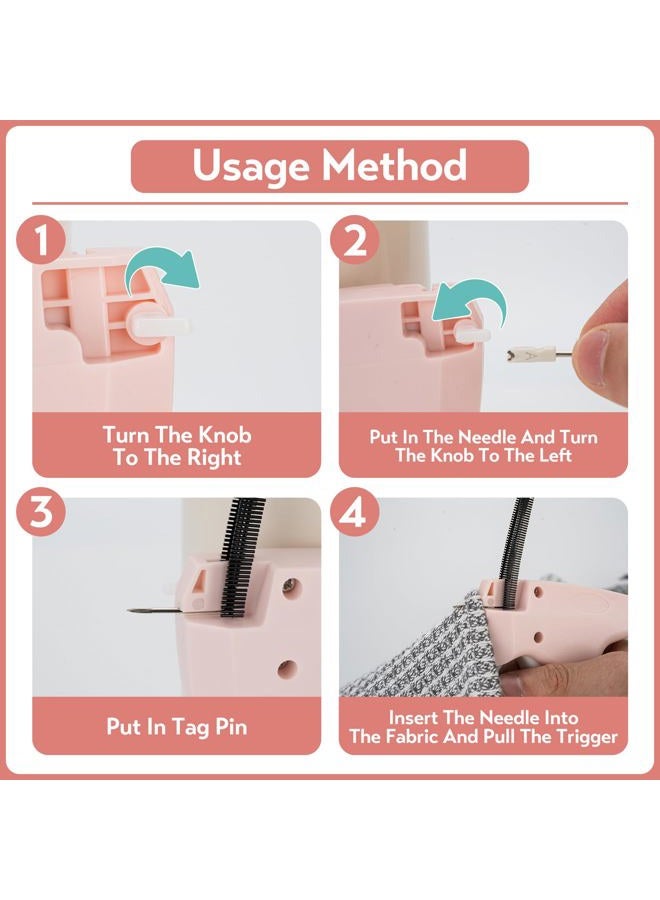 Usage Method

1

Turn The Knob To The Right

2

Put In The Needle And Turn The Knob To The Left

3

Put In Tag Pin

4

Insert The Needle Into The Fabric And Pull The Trigger