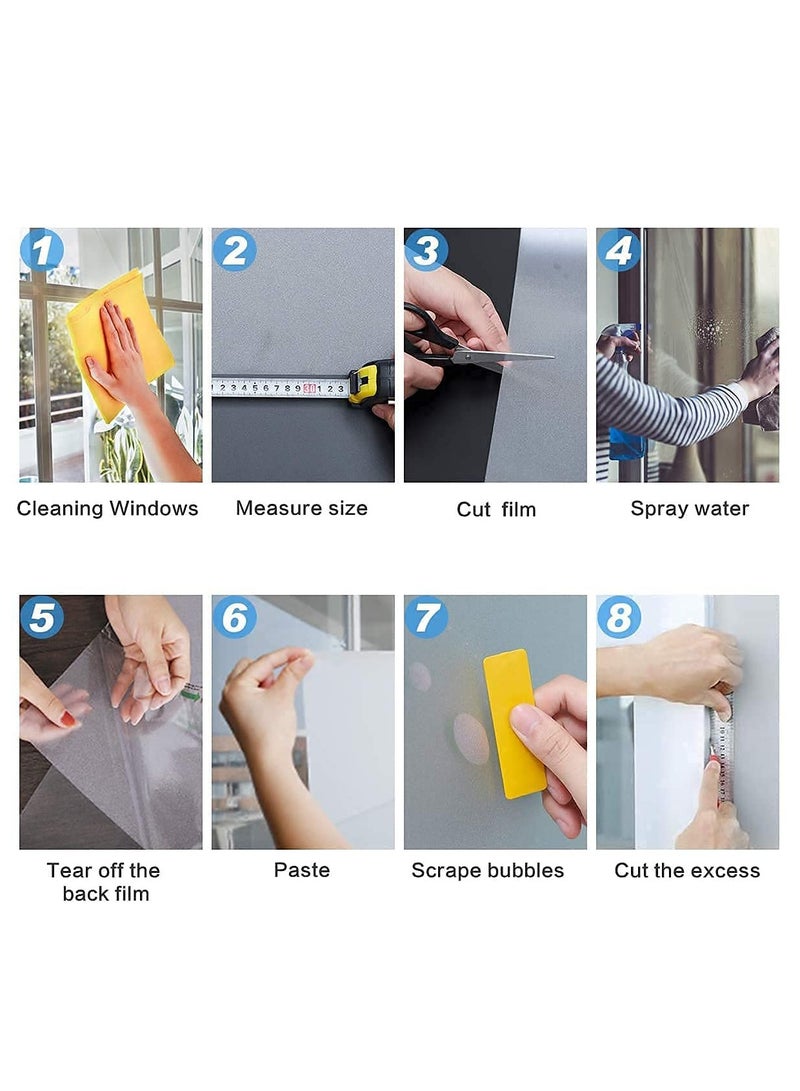 1
Cleaning Windows

2
Measure size

3
Cut film

4
Spray water

5
Tear off the back film

6
Paste

7
Scrape bubbles

8
Cut the excess