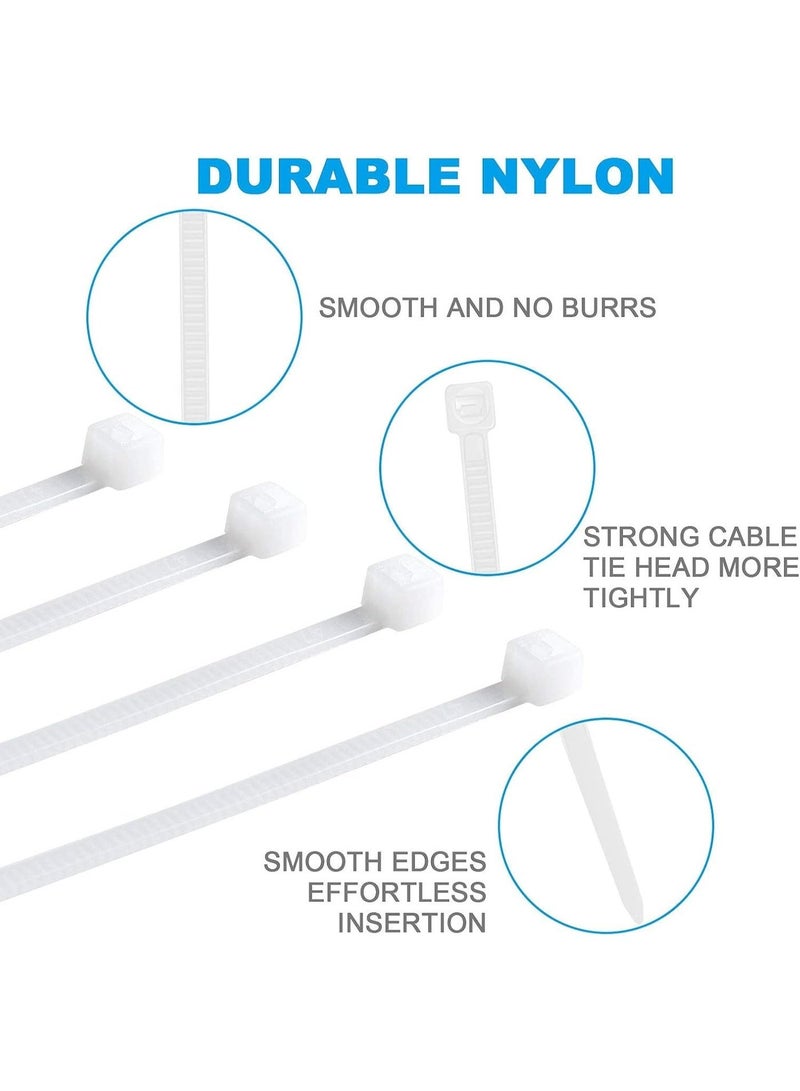 DURABLE NYLON

SMOOTH AND NO BURRS

STRONG CABLE TIE HEAD MORE TIGHTLY

SMOOTH EDGES EFFORTLESS INSERTION