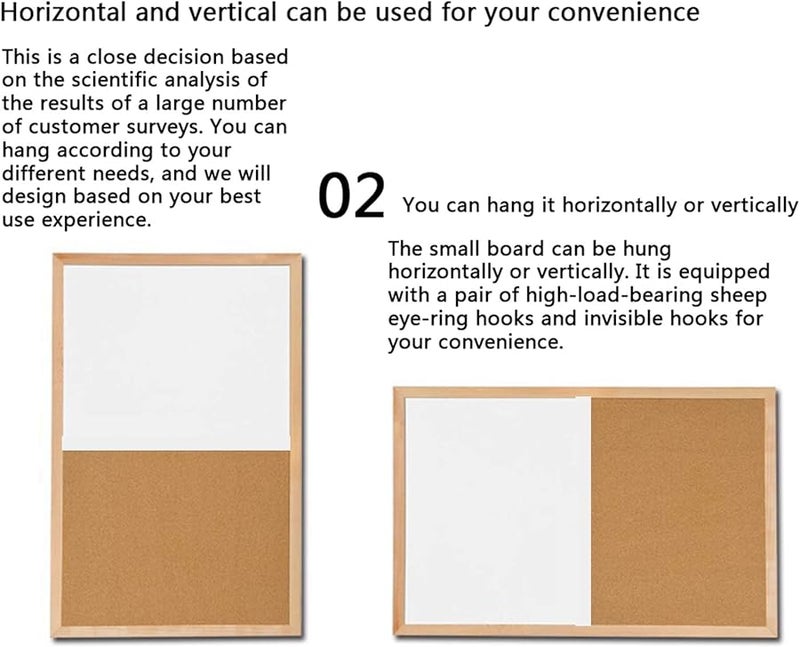 Horizontal and vertical can be used for your convenience

This is a close decision based on the scientific analysis of the results of a large number of customer surveys. You can hang according to your different needs, and we will design based on your best use experience.

02 You can hang it horizontally or vertically

The small board can be hung horizontally or vertically. It is equipped with a pair of high-load-bearing sheep eye-ring hooks and invisible hooks for your convenience.