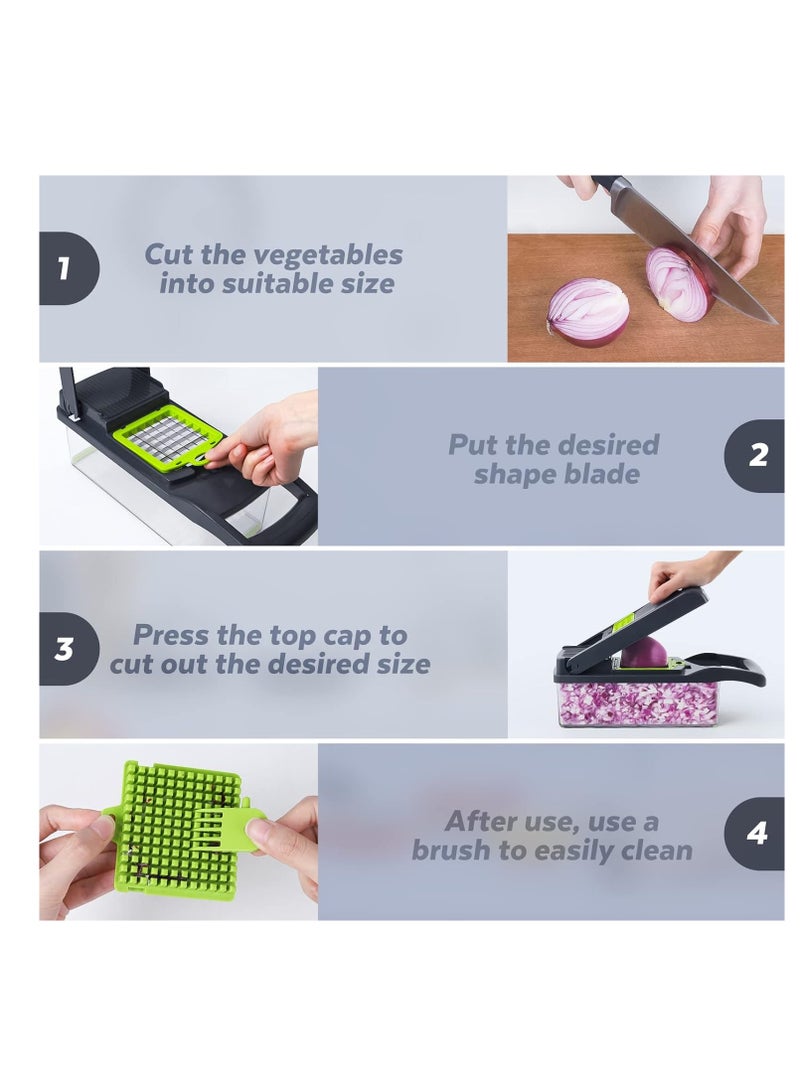 1
Cut the vegetables into suitable size

Put the desired shape blade
2

3
Press the top cap to cut out the desired size

After use, use a brush to easily clean
4