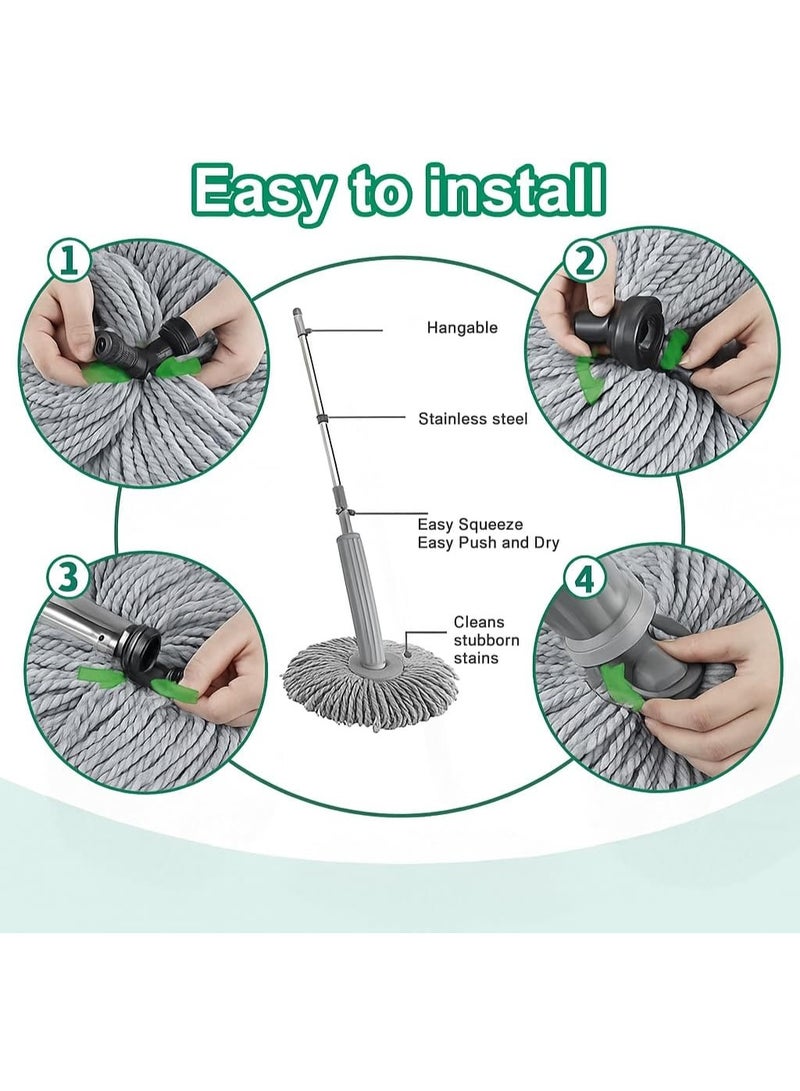 Easy to install

1

2

Hangable

Stainless steel

Easy Squeeze
Easy Push and Dry

3

4

Cleans stubborn stains