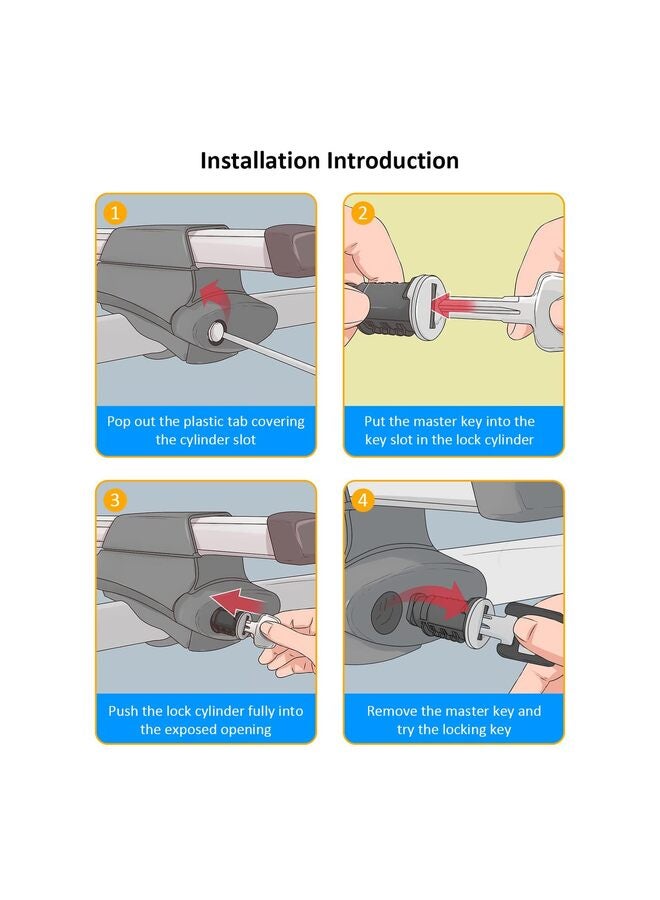 Installation Introduction

1

Pop out the plastic tab covering the cylinder slot

2

Put the master key into the key slot in the lock cylinder

3

Push the lock cylinder fully into the exposed opening

4

Remove the master key and try the locking key