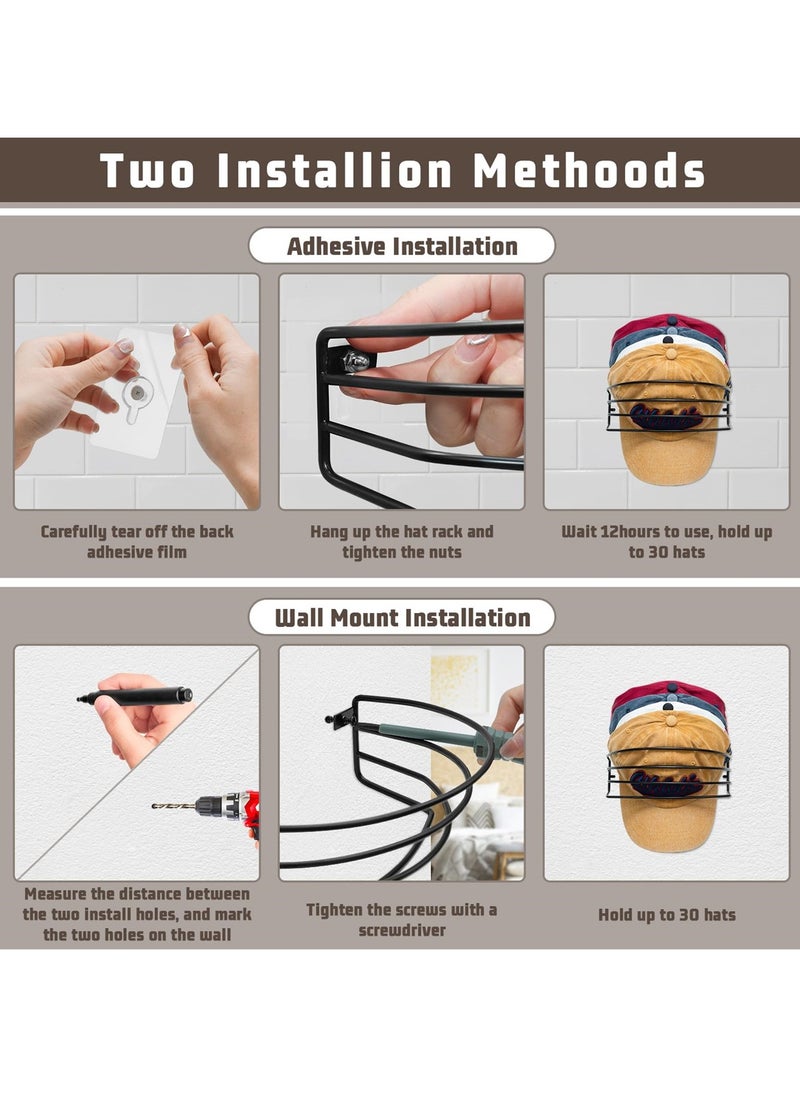 Two Installion Methoods

Adhesive Installation

Carefully tear off the back adhesive film

Hang up the hat rack and tighten the nuts

Wait 12hours to use, hold up to 30 hats

Wall Mount Installation

Measure the distance between the two install holes, and mark the two holes on the wall

Tighten the screws with a screwdriver

Hold up to 30 hats