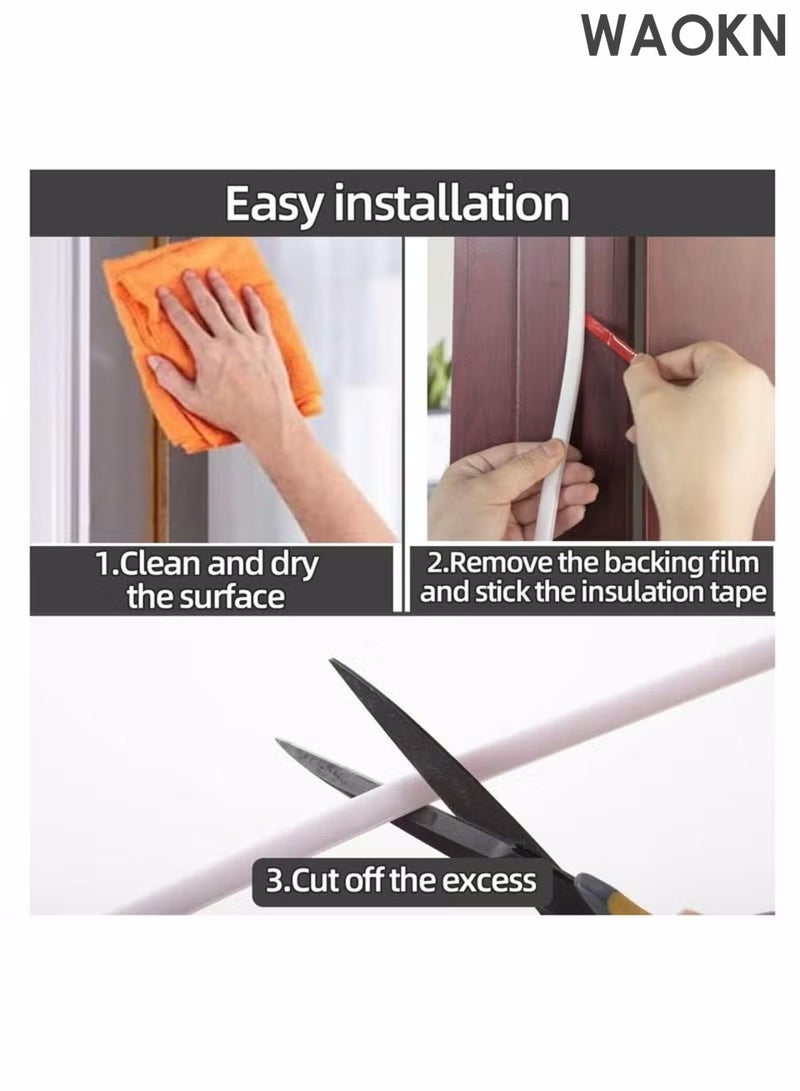 WAOKN

Easy installation

1.Clean and dry the surface

2.Remove the backing film and stick the insulation tape

3.Cut off the excess