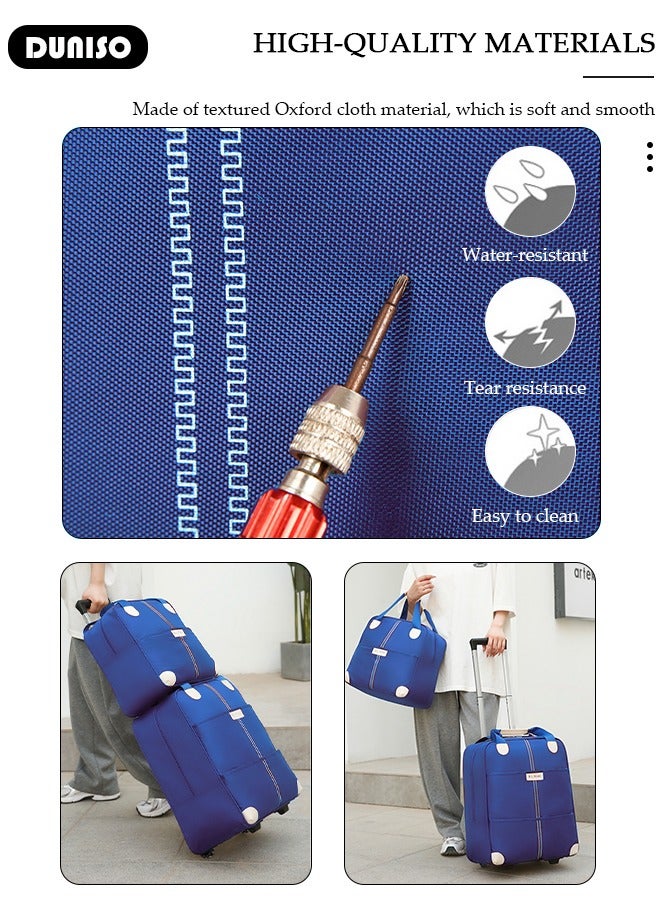 DUNISO

HIGH-QUALITY MATERIALS

Made of textured Oxford cloth material, which is soft and smooth

Water-resistant

Tear resistance

Easy to clean

arte