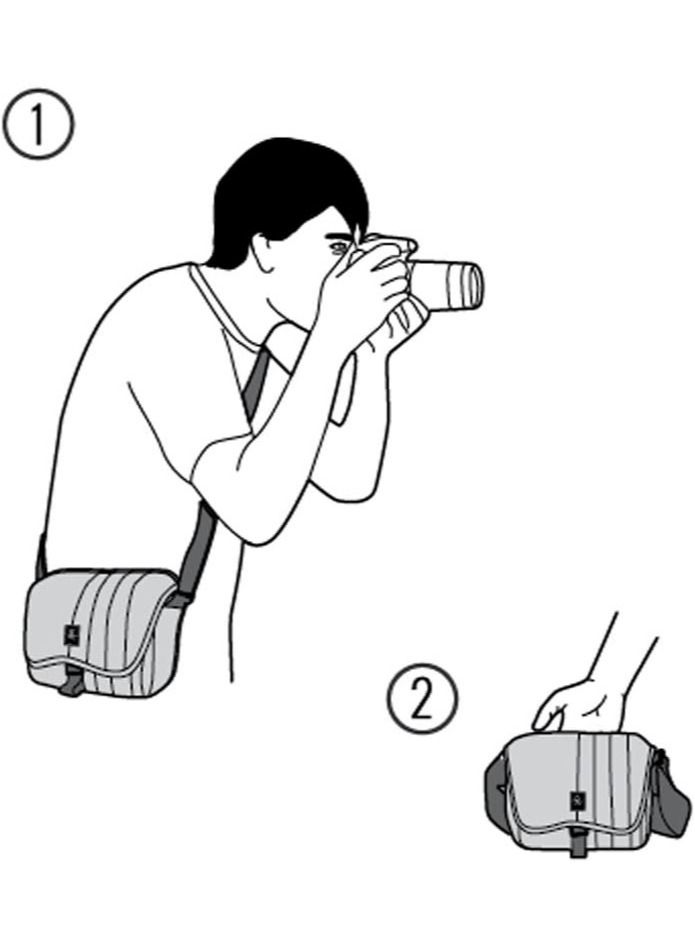 1

2