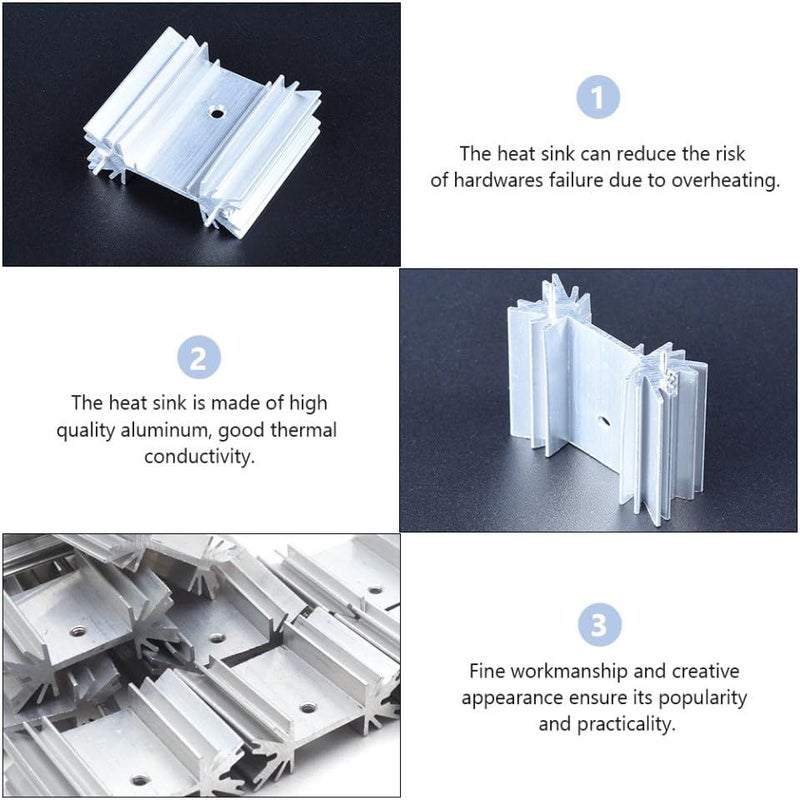 1

The heat sink can reduce the risk of hardwares failure due to overheating.

2

The heat sink is made of high quality aluminum, good thermal conductivity.

3

Fine workmanship and creative appearance ensure its popularity and practicality.