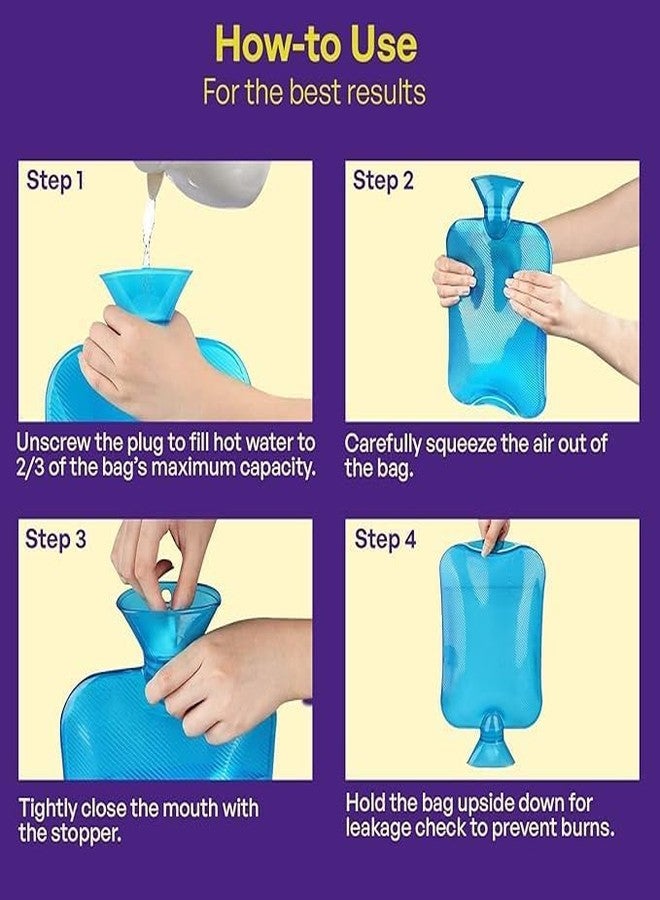 How-to Use
For the best results

Step 1

Unscrew the plug to fill hot water to 2/3 of the bag's maximum capacity.

Step 2

Carefully squeeze the air out of the bag.

Step 3

Tightly close the mouth with the stopper.

Step 4

Hold the bag upside down for leakage check to prevent burns.