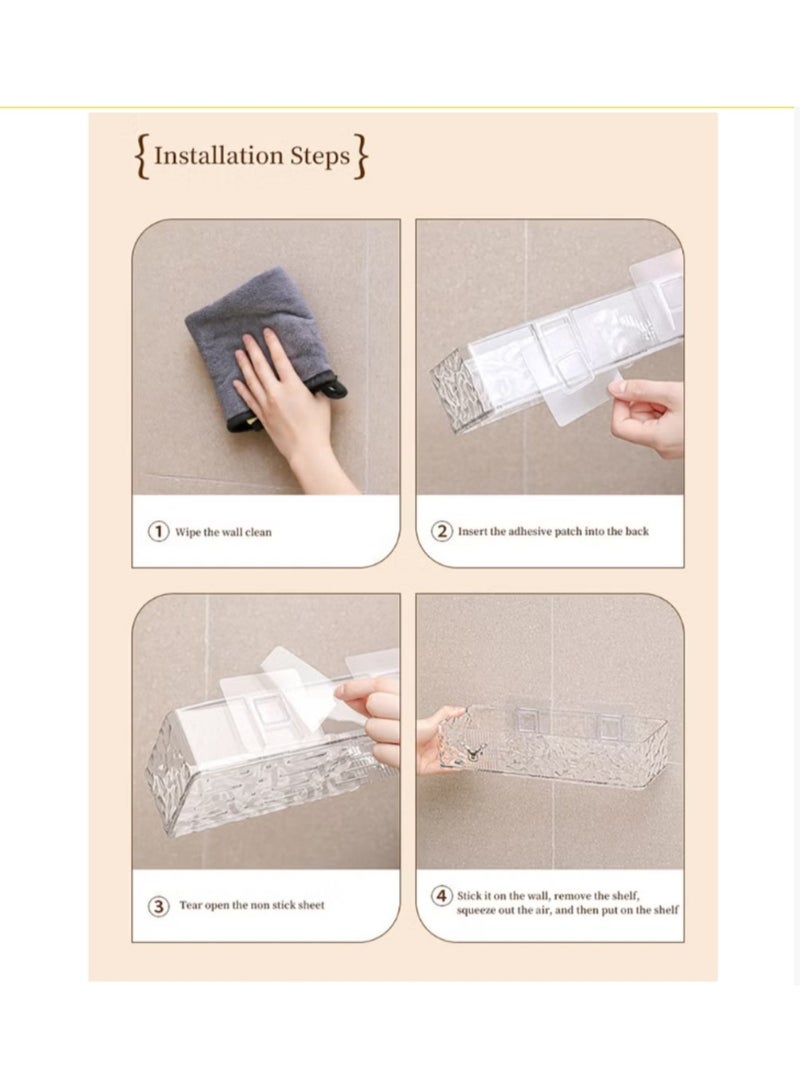 {Installation Steps}

① Wipe the wall clean

② Insert the adhesive patch into the back

③ Tear open the non stick sheet

④ Stick it on the wall, remove the shelf, squeeze out the air, and then put on the shelf