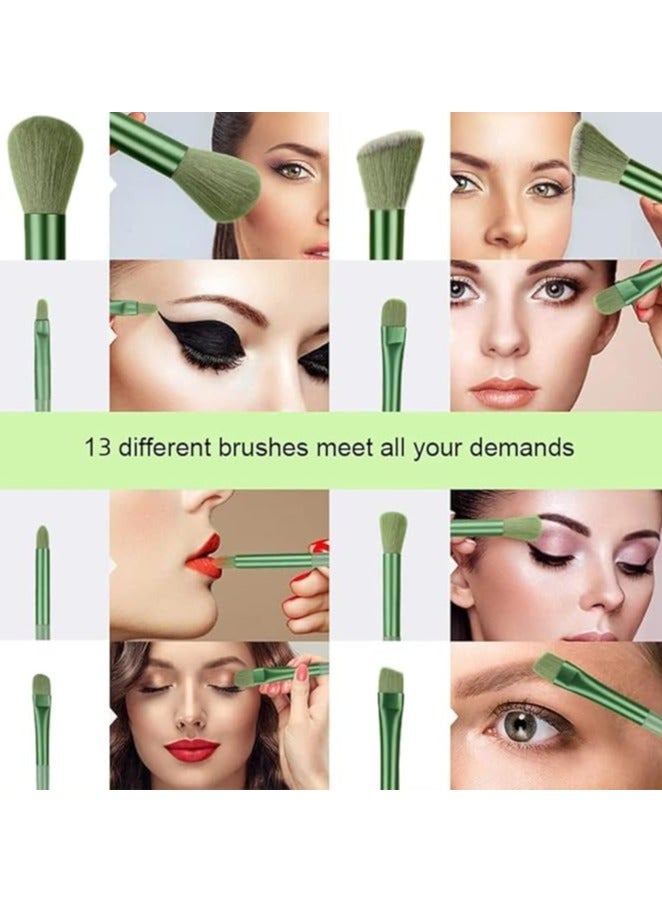 13 different brushes meet all your demands