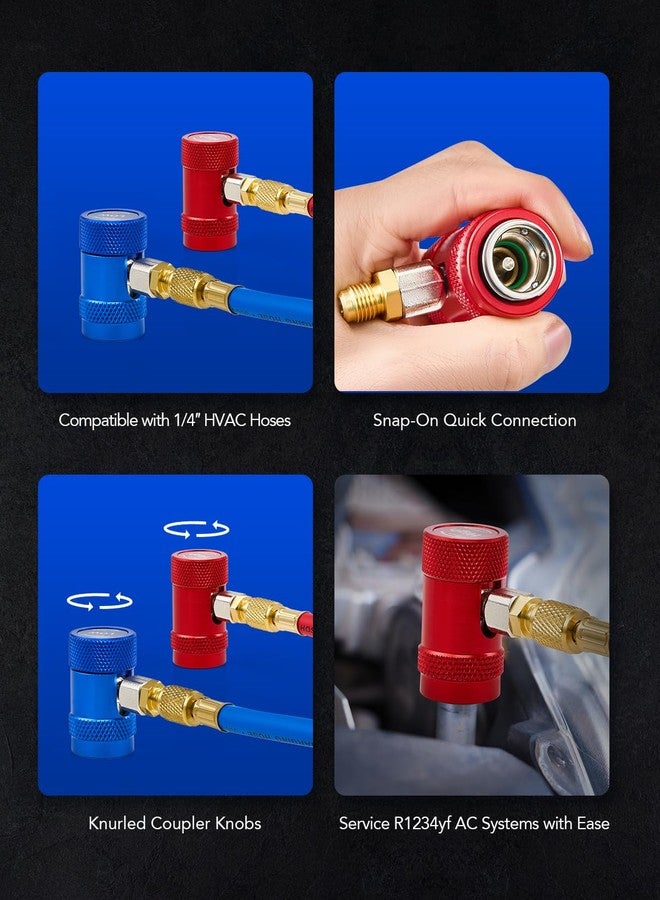 Compatible with 1/4" HVAC Hoses

Snap-On Quick Connection

Knurled Coupler Knobs

Service R1234yf AC Systems with Ease