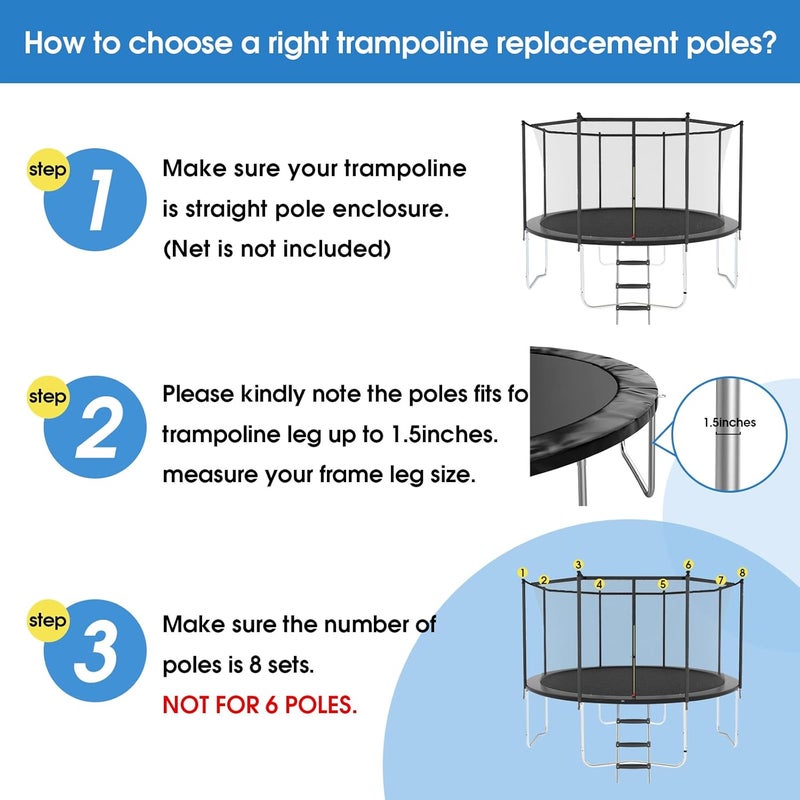 How to choose a right trampoline replacement poles?

step 1

Make sure your trampoline is straight pole enclosure. (Net is not included)

step 2

Please kindly note the poles fits fo trampoline leg up to 1.5inches. measure your frame leg size.

1.5inches

step 3

Make sure the number of poles is 8 sets.

NOT FOR 6 POLES.

1 2 3 4 5 6 7 8