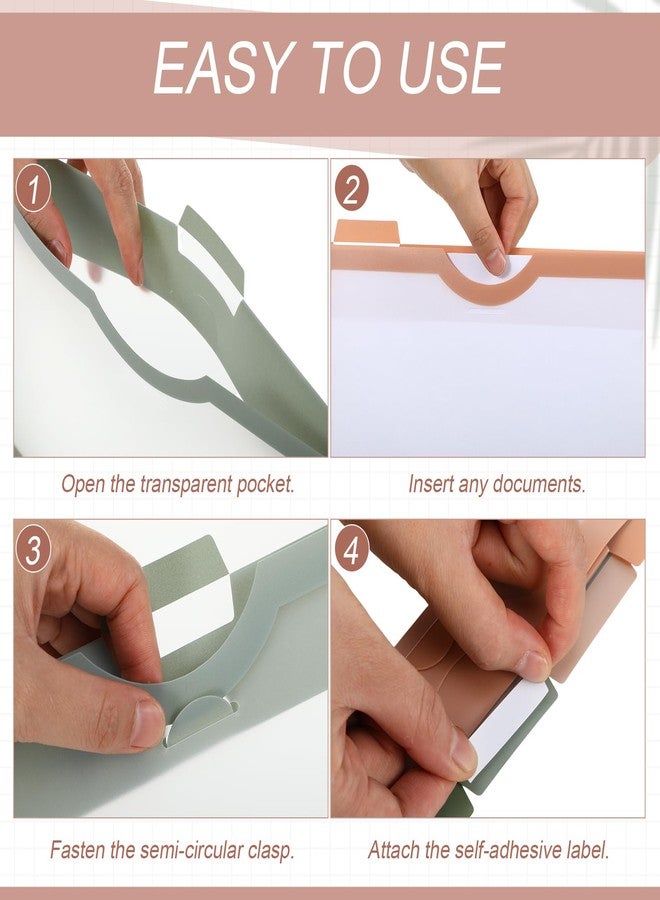 EASY TO USE

1

Open the transparent pocket.

2

Insert any documents.

3

Fasten the semi-circular clasp.

4

Attach the self-adhesive label.