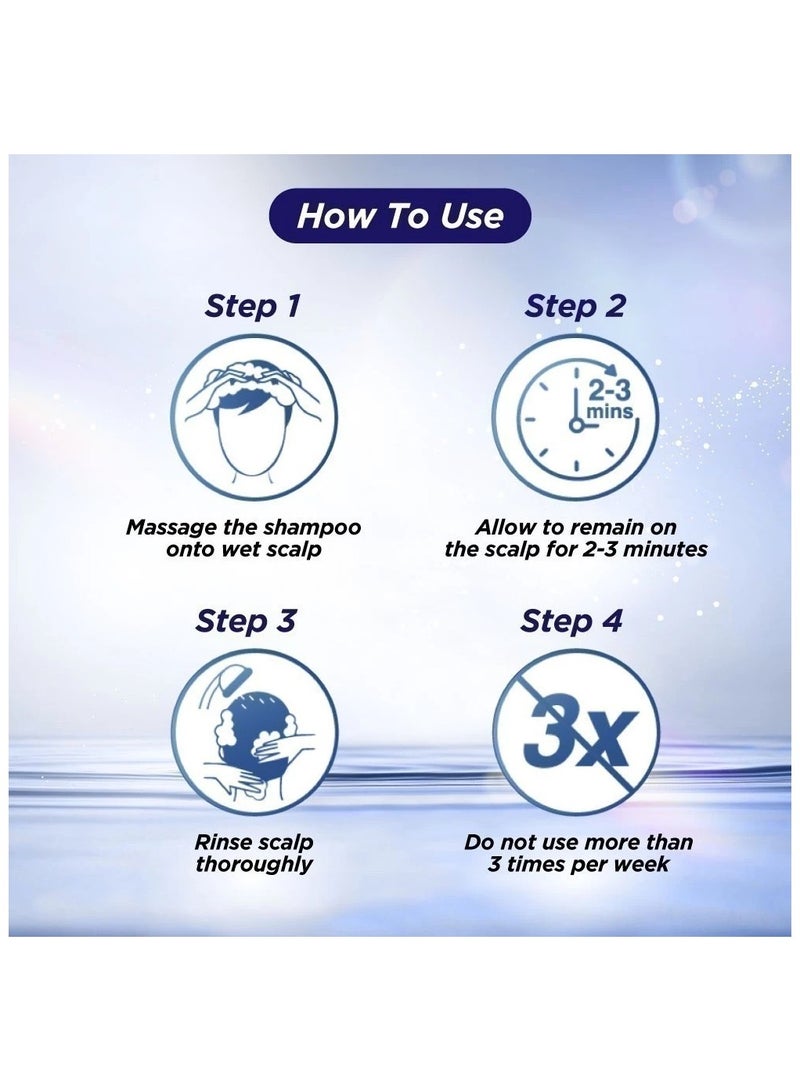 How To Use

Step 1

Massage the shampoo onto wet scalp

Step 2

2-3 mins

Allow to remain on the scalp for 2-3 minutes

Step 3

Rinse scalp thoroughly

Step 4

3x

Do not use more than 3 times per week