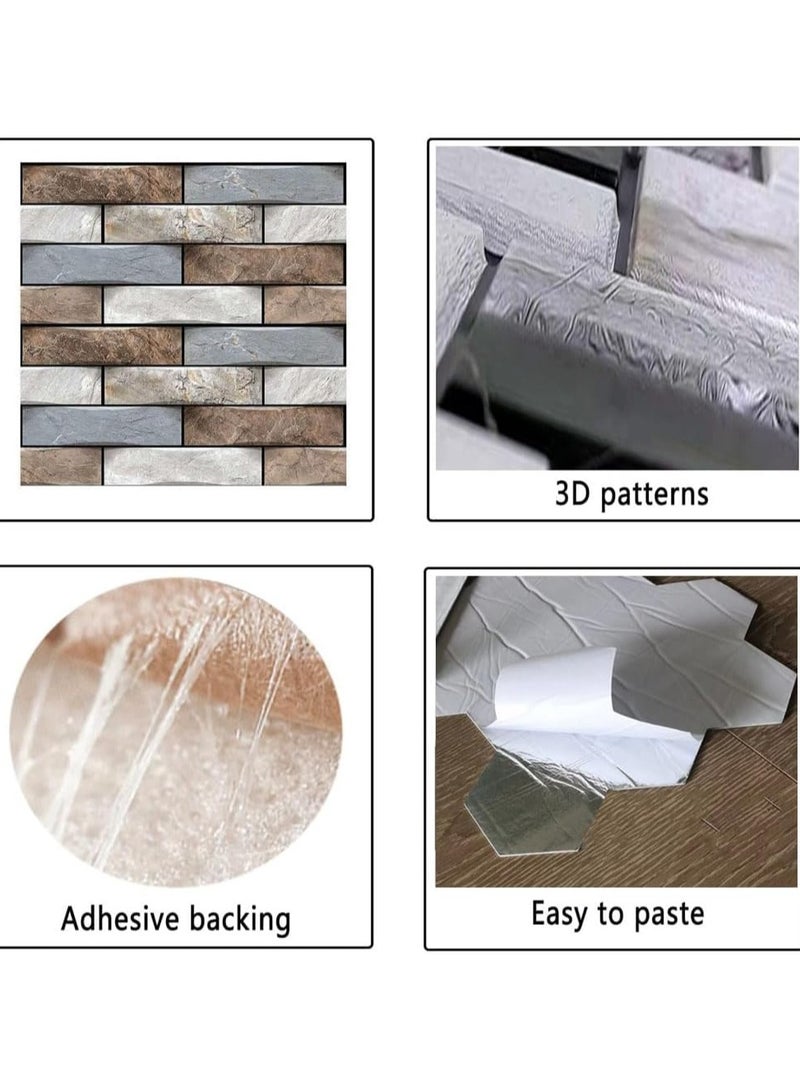 3D patterns

Adhesive backing

Easy to paste