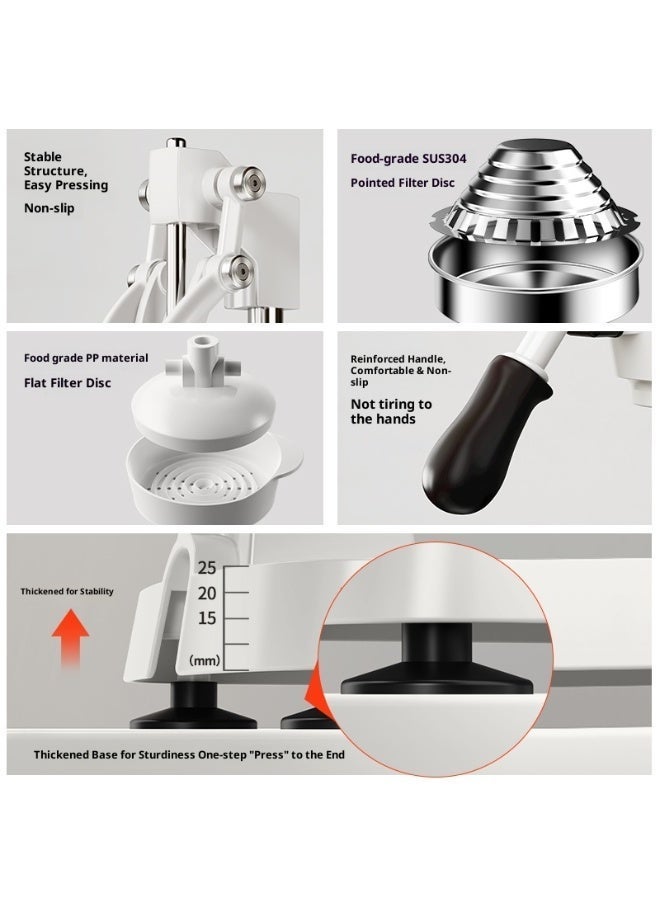 Stable Structure, Easy Pressing

Non-slip

Food-grade SUS304

Pointed Filter Disc

Food grade PP material

Flat Filter Disc

Reinforced Handle, Comfortable & Non-slip

Not tiring to the hands

Thickened for Stability

25

20

15

(mm)

Thickened Base for Sturdiness One-step "Press" to the End