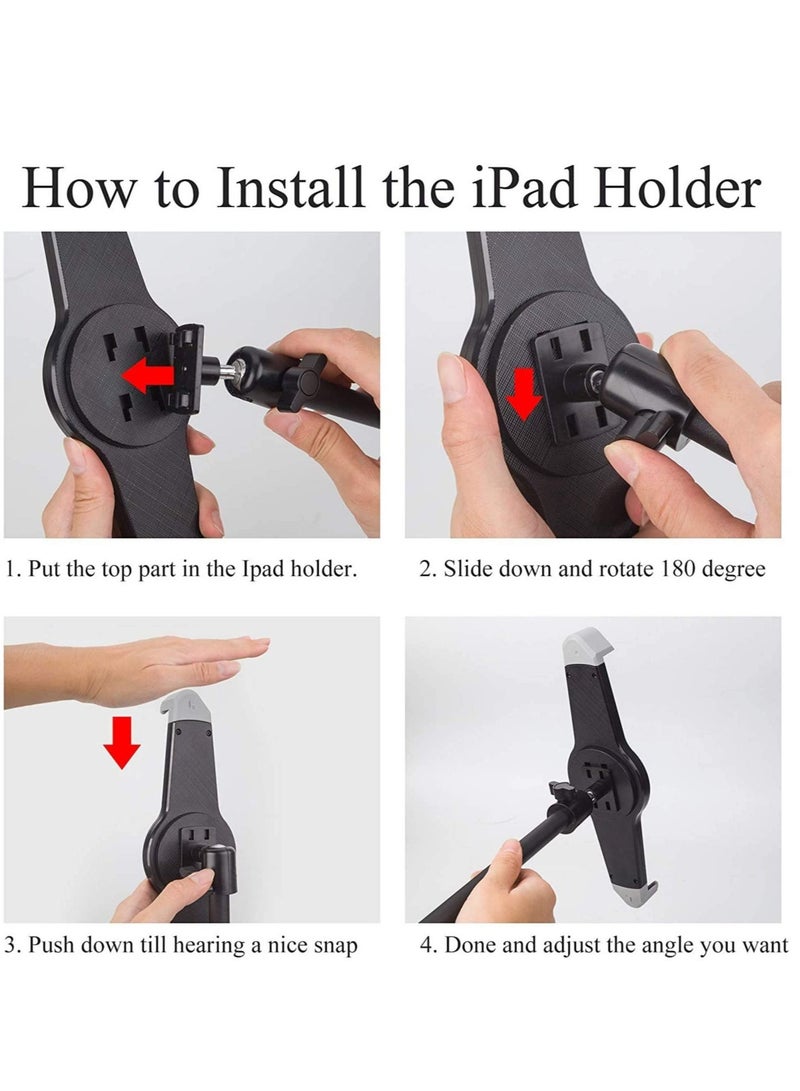 How to Install the iPad Holder

1. Put the top part in the Ipad holder.

2. Slide down and rotate 180 degree

3. Push down till hearing a nice snap

4. Done and adjust the angle you want