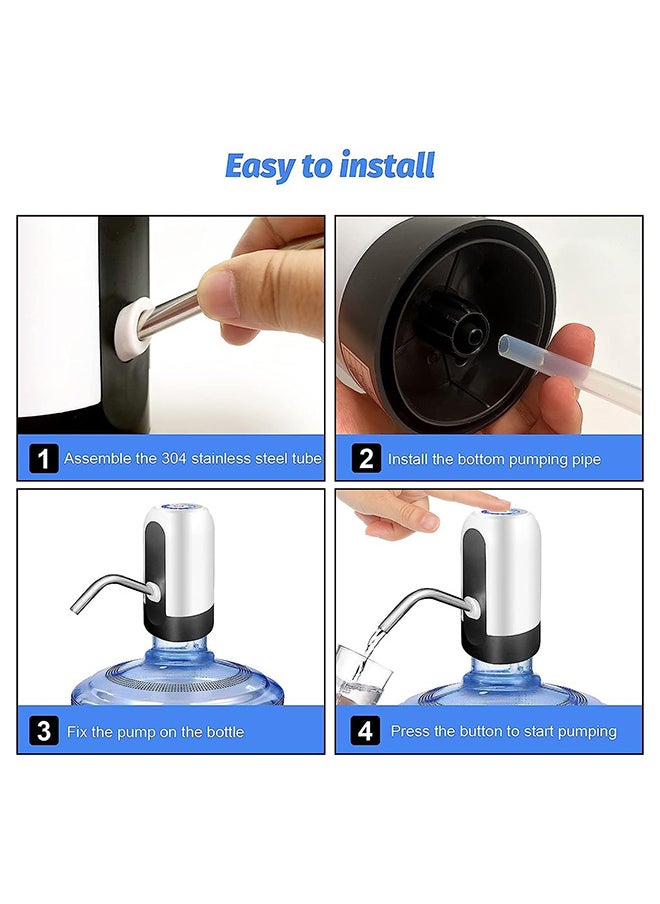 Easy to install

1 Assemble the 304 stainless steel tube

2 Install the bottom pumping pipe

3 Fix the pump on the bottle

4 Press the button to start pumping