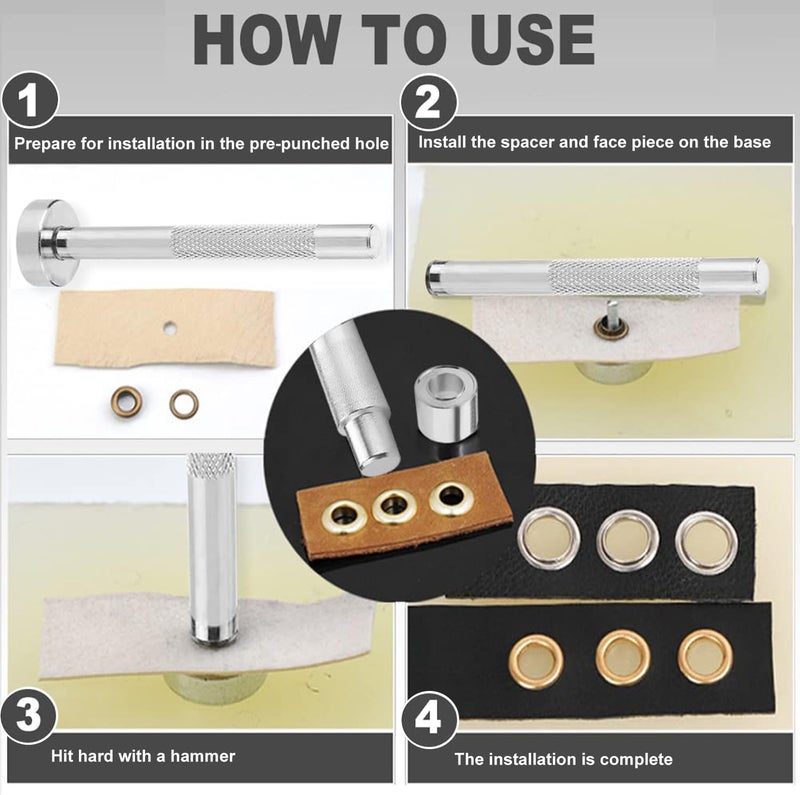 HOW TO USE

1
Prepare for installation in the pre-punched hole

2
Install the spacer and face piece on the base

3
Hit hard with a hammer

4
The installation is complete