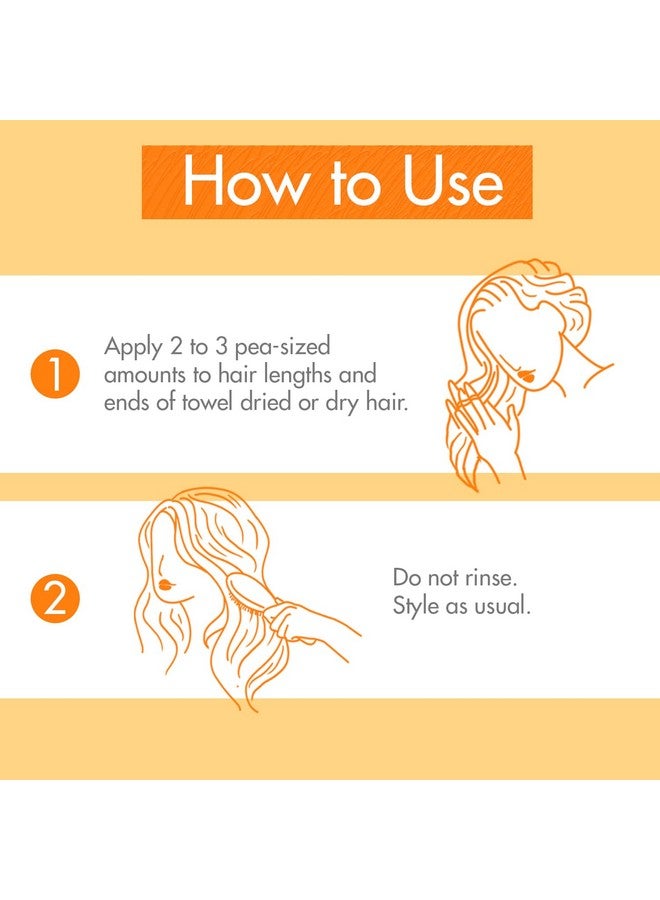 How to Use

1

Apply 2 to 3 pea-sized amounts to hair lengths and ends of towel dried or dry hair.

2

Do not rinse. Style as usual.