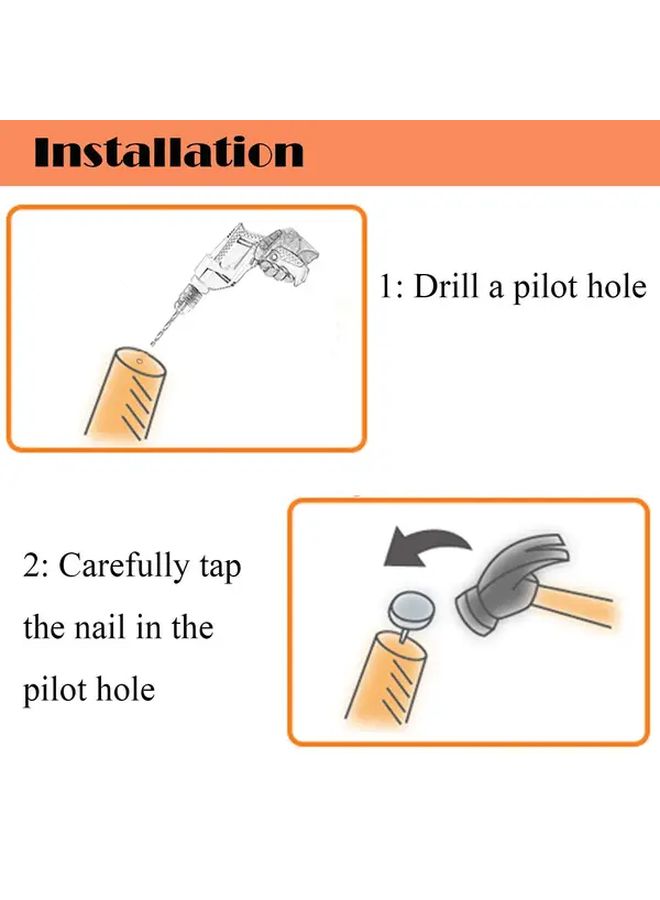 Installation

1: Drill a pilot hole

2: Carefully tap the nail in the pilot hole