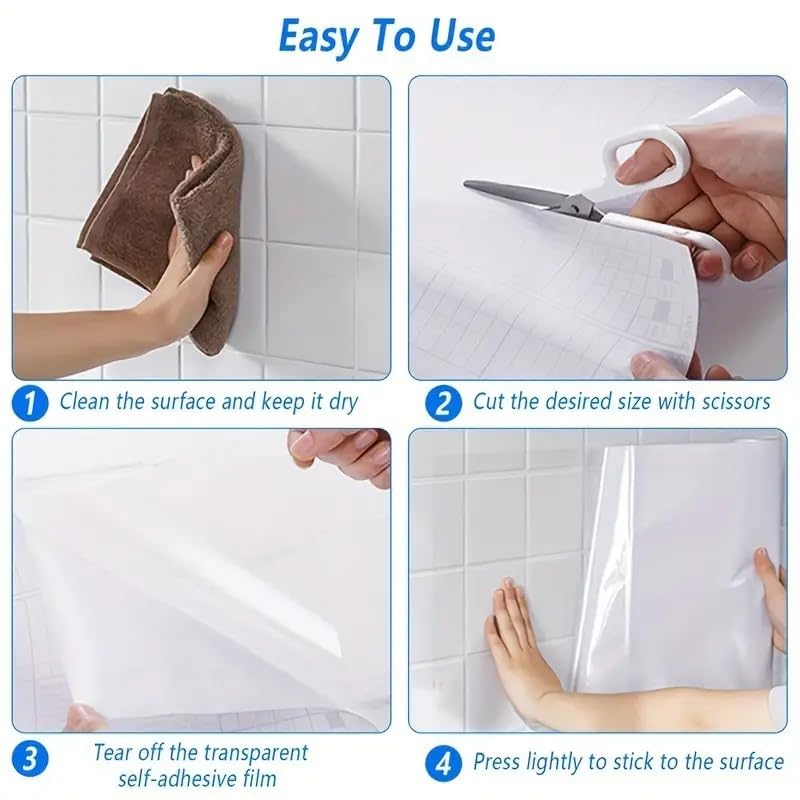 Easy To Use

1 Clean the surface and keep it dry

2 Cut the desired size with scissors

3 Tear off the transparent self-adhesive film

4 Press lightly to stick to the surface