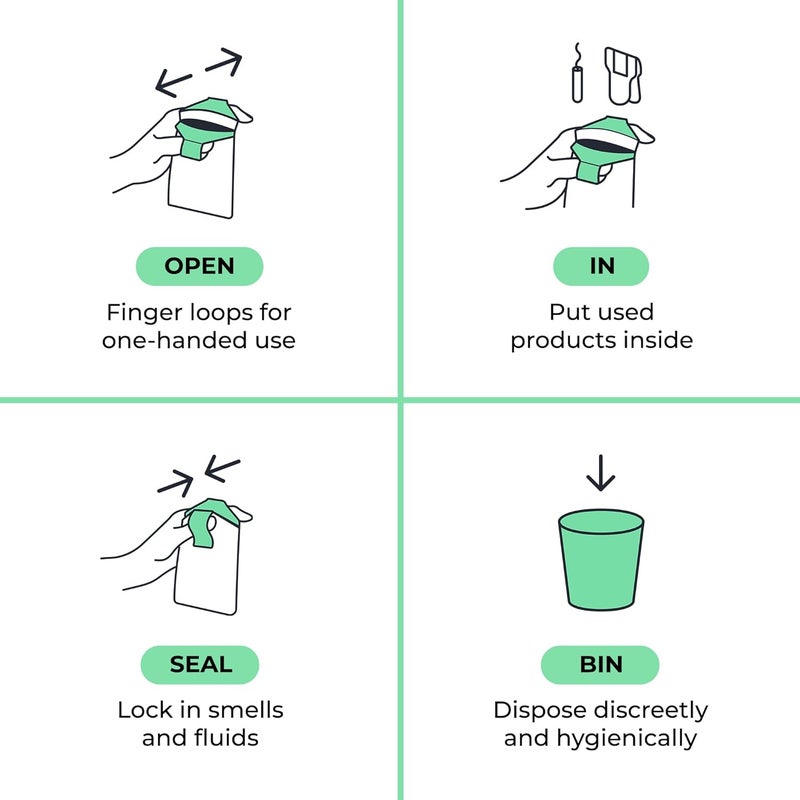 OPEN

Finger loops for one-handed use

IN

Put used products inside

SEAL

Lock in smells and fluids

BIN

Dispose discreetly and hygienically