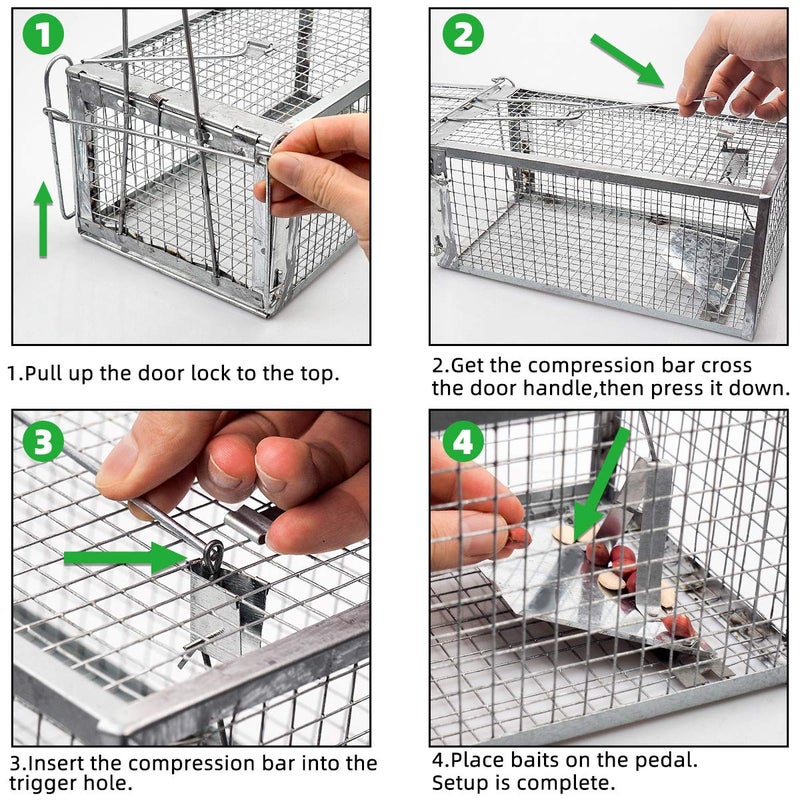 1

1.Pull up the door lock to the top.

2

2.Get the compression bar cross the door handle,then press it down.

3

3.Insert the compression bar into the trigger hole.

4

4.Place baits on the pedal. Setup is complete.