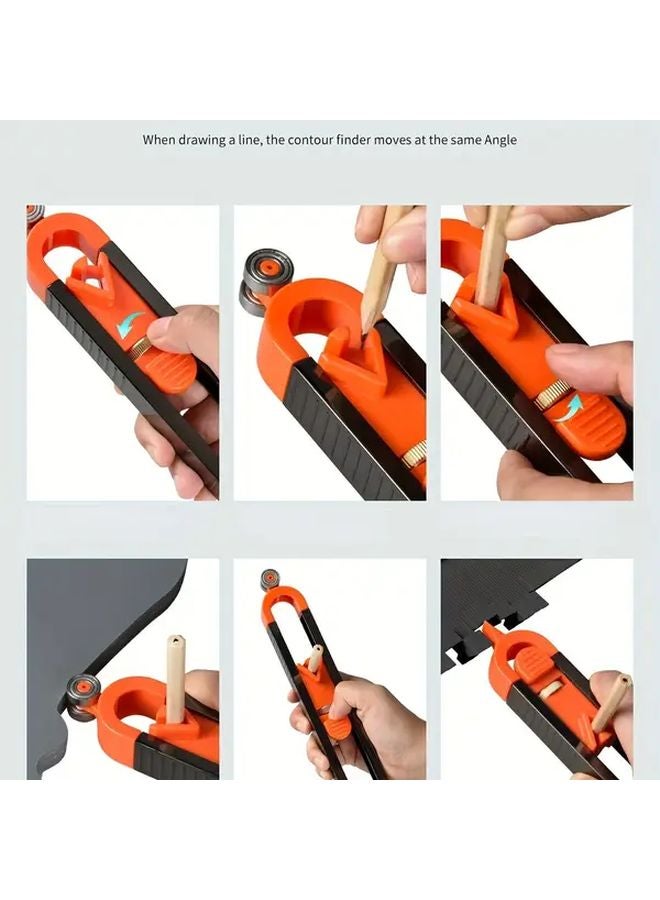 When drawing a line, the contour finder moves at the same Angle