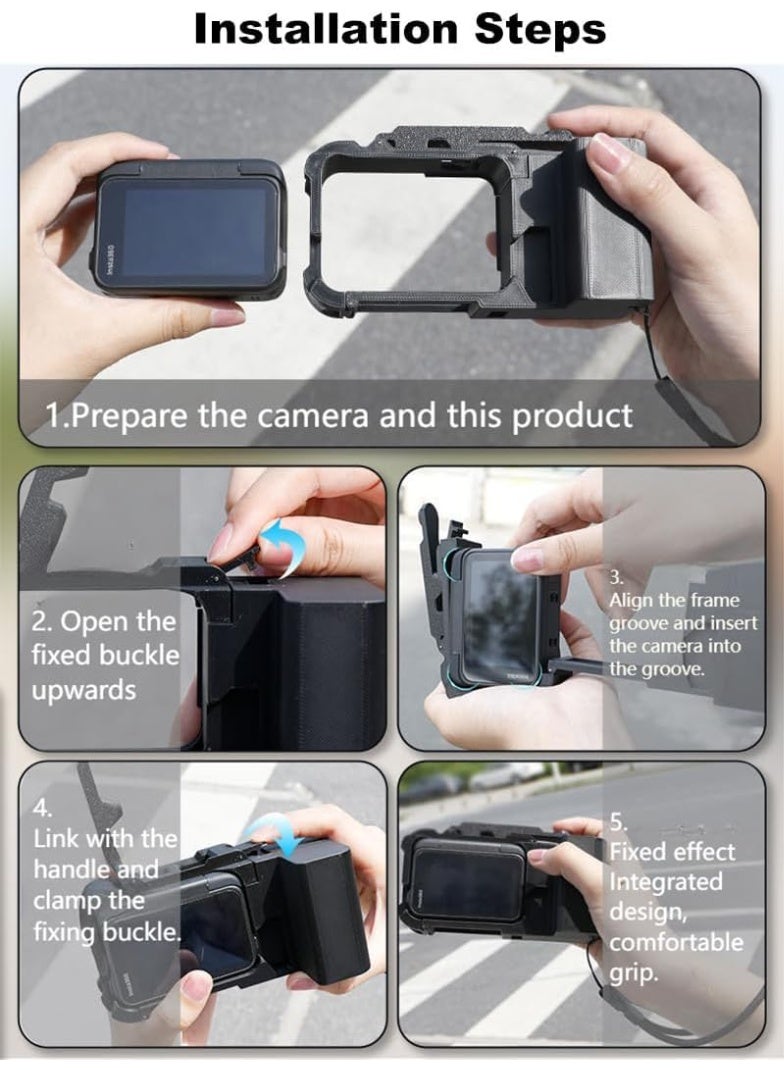 Installation Steps

1.Prepare the camera and this product

2. Open the fixed buckle upwards

3. Align the frame groove and insert the camera into the groove.

4. Link with the handle and clamp the fixing buckle.

5. Fixed effect Integrated design, comfortable grip.