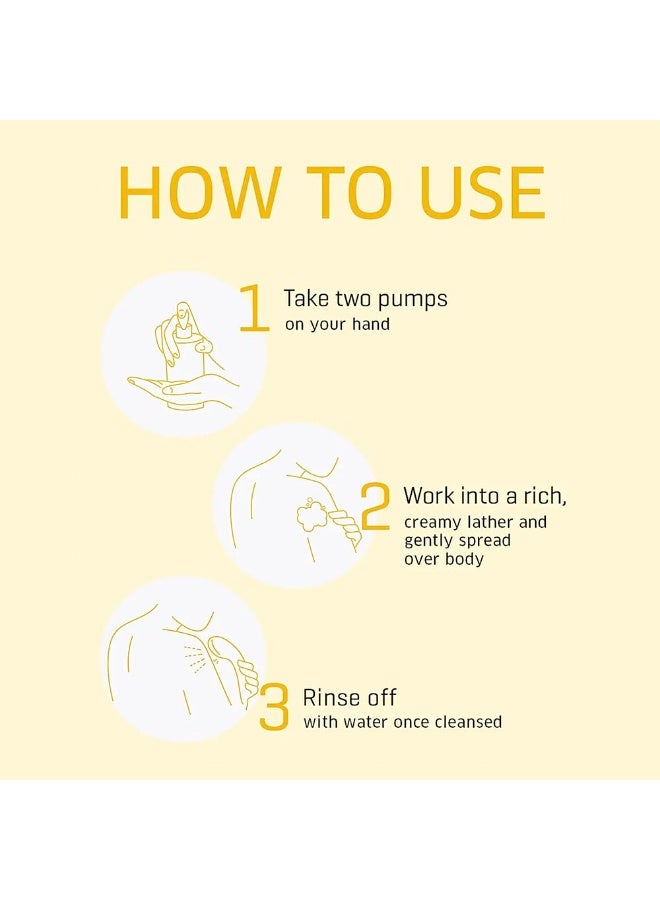 HOW TO USE

1 Take two pumps on your hand

2 Work into a rich, creamy lather and gently spread over body

3 Rinse off with water once cleansed