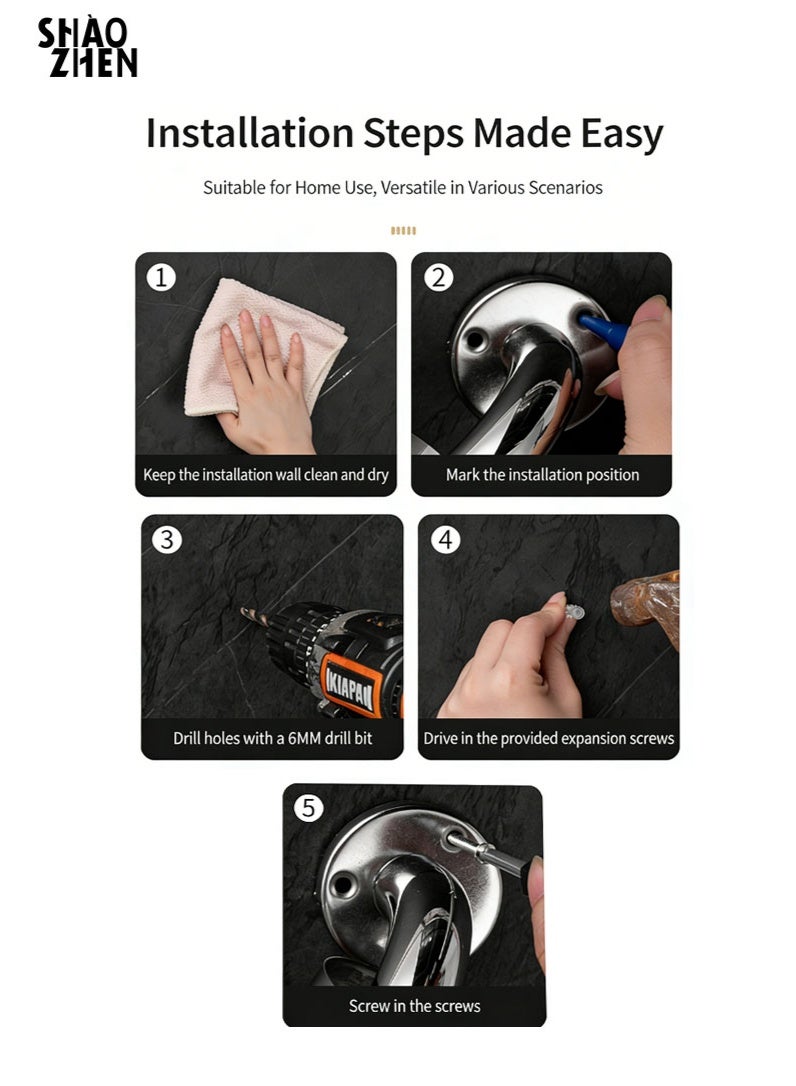 SHÀO ZHEN

Installation Steps Made Easy

Suitable for Home Use, Versatile in Various Scenarios

1
Keep the installation wall clean and dry

2
Mark the installation position

3
IKIAPAN
Drill holes with a 6MM drill bit

4
Drive in the provided expansion screws

5
Screw in the screws